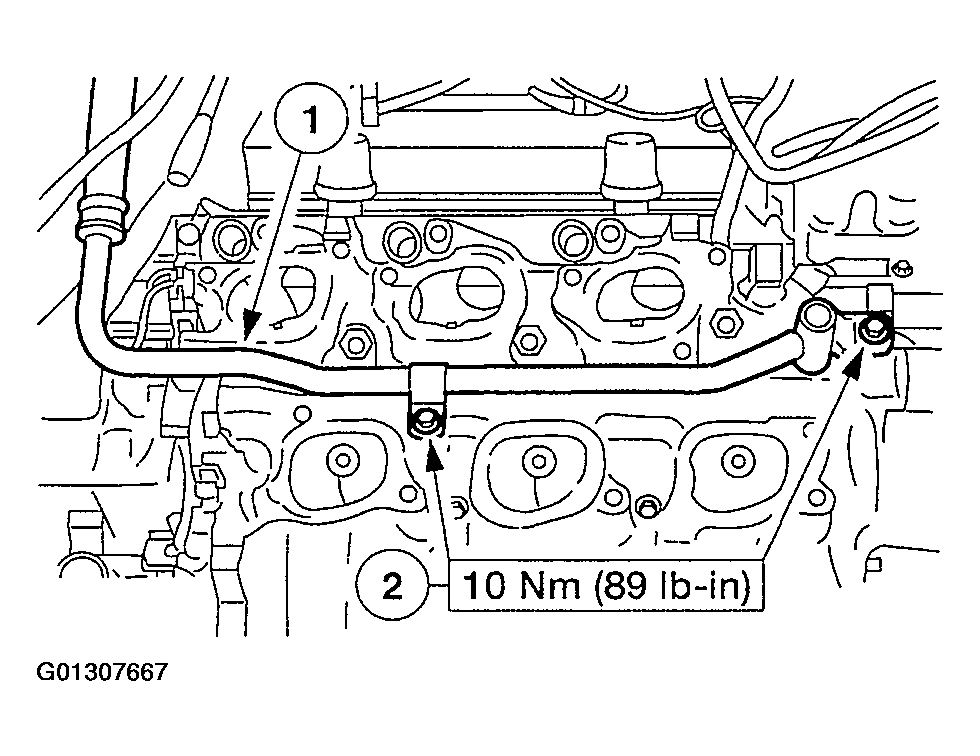 1

2

10 Nm (89 lb-in)

G01307667