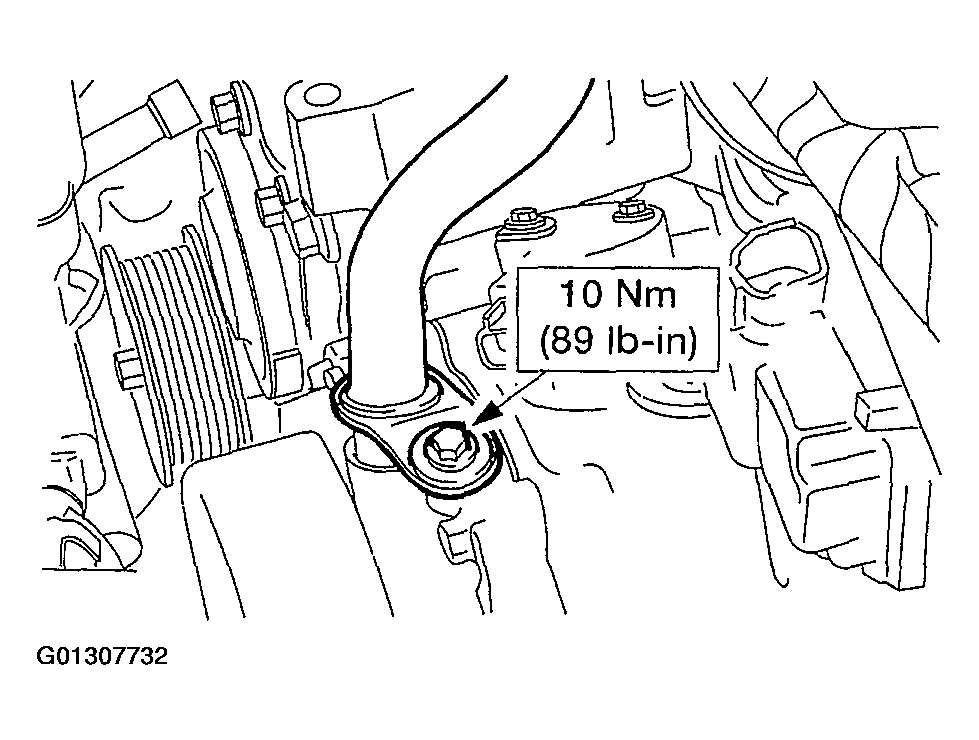 10 Nm
(89 lb-in)

G01307732