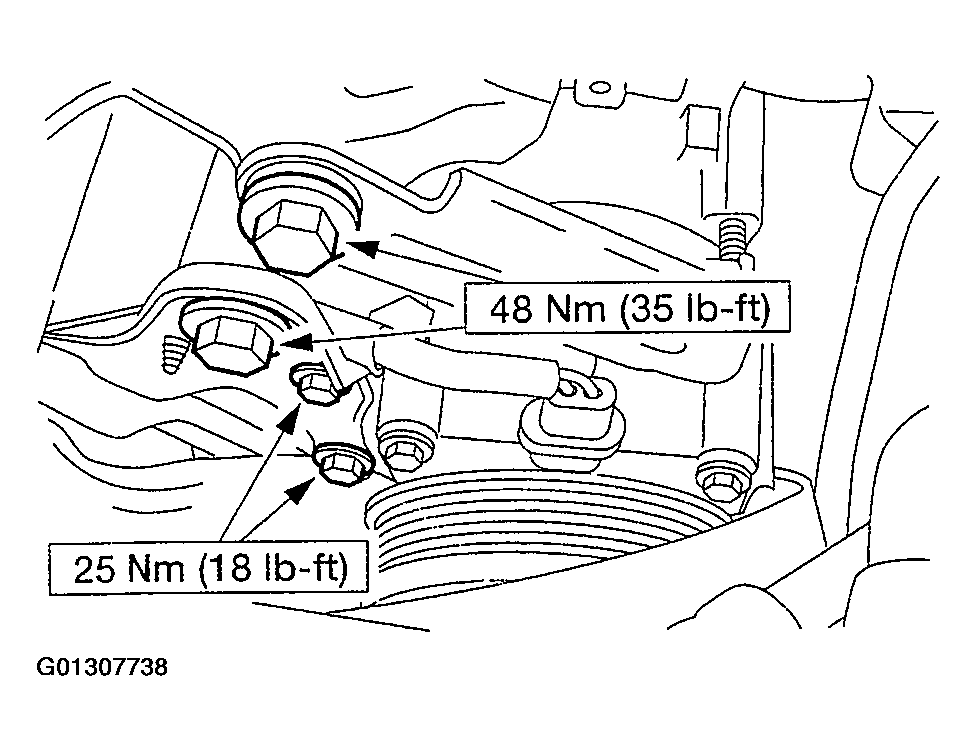 48 Nm (35 lb-ft)

25 Nm (18 lb-ft)

G01307738