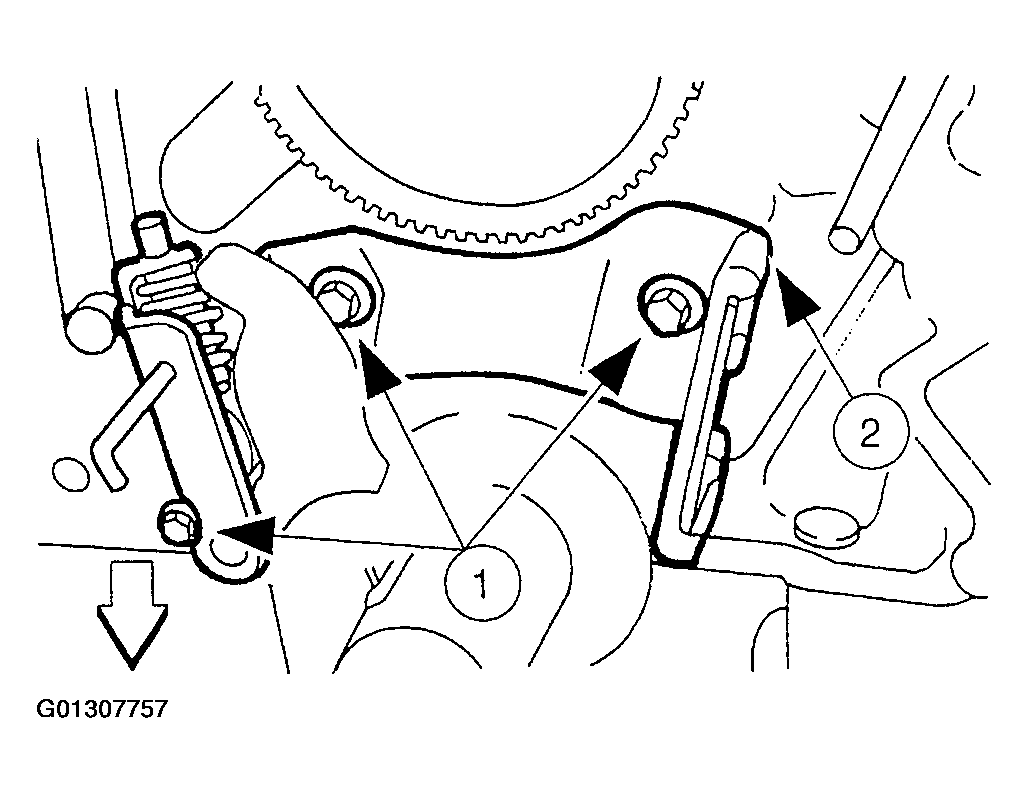 2

1

G01307757