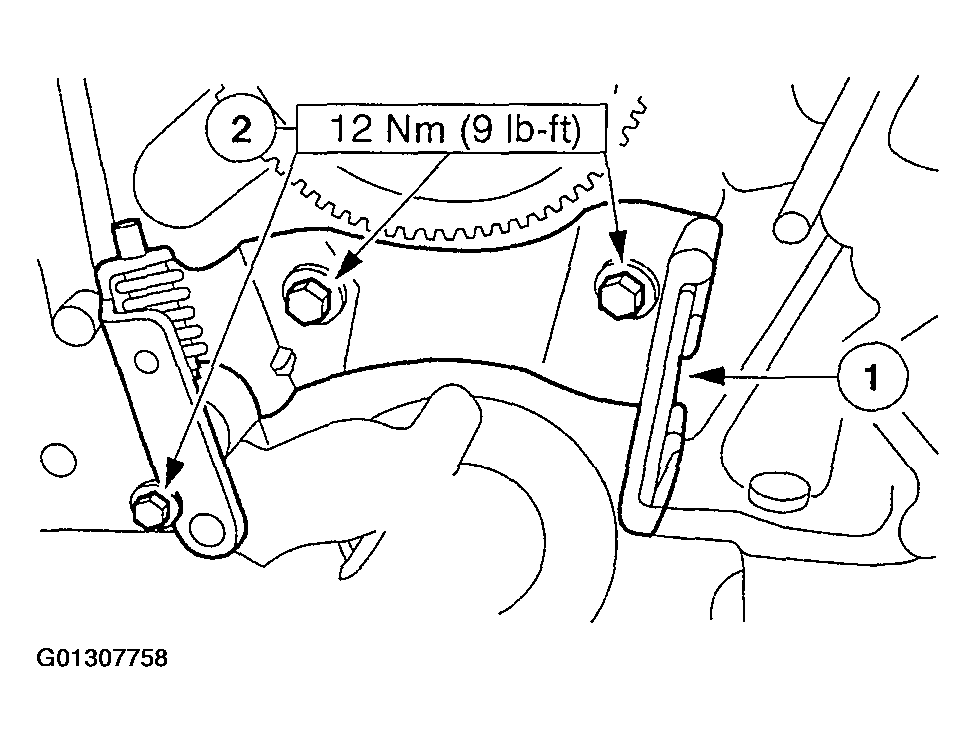 2
12 Nm (9 lb-ft)
1
G01307758