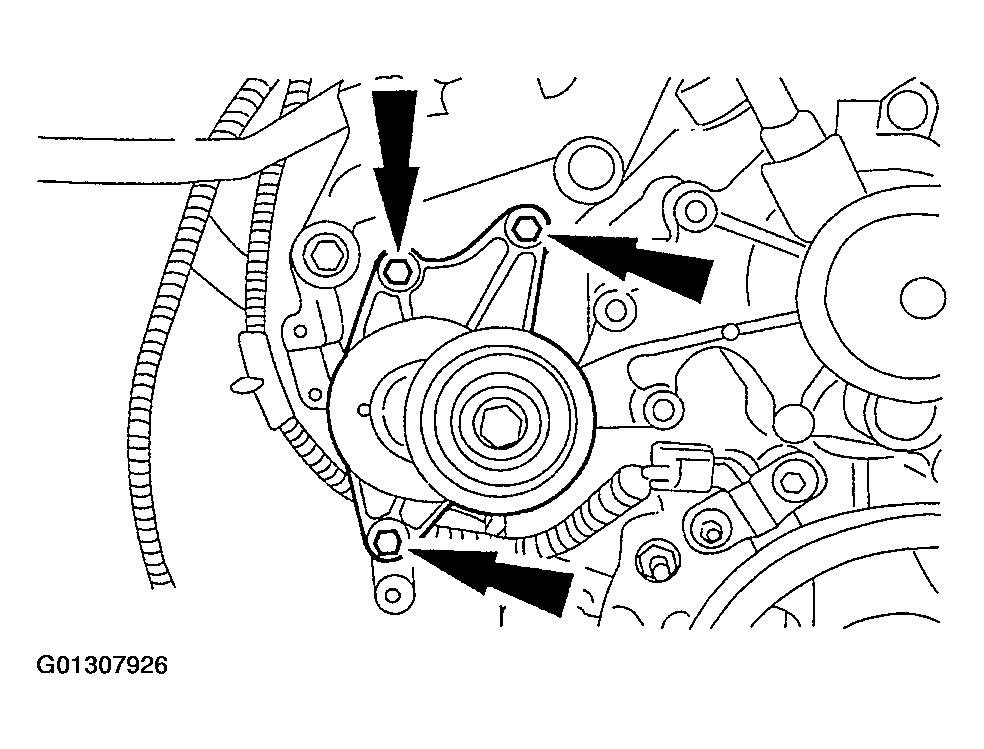 G01307926