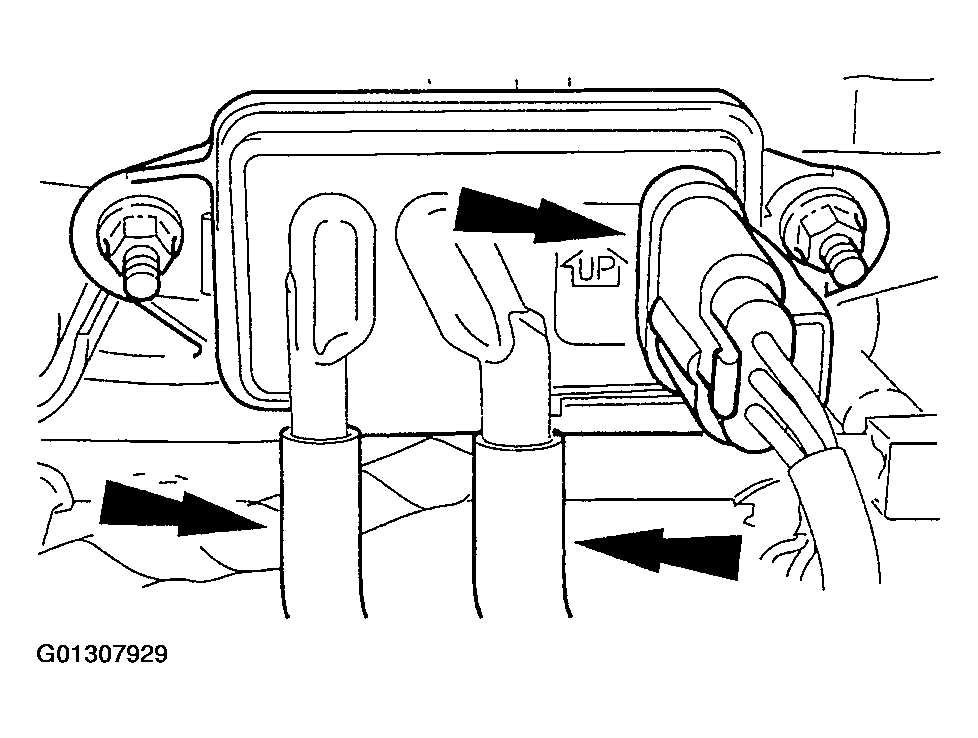 UP

G01307929