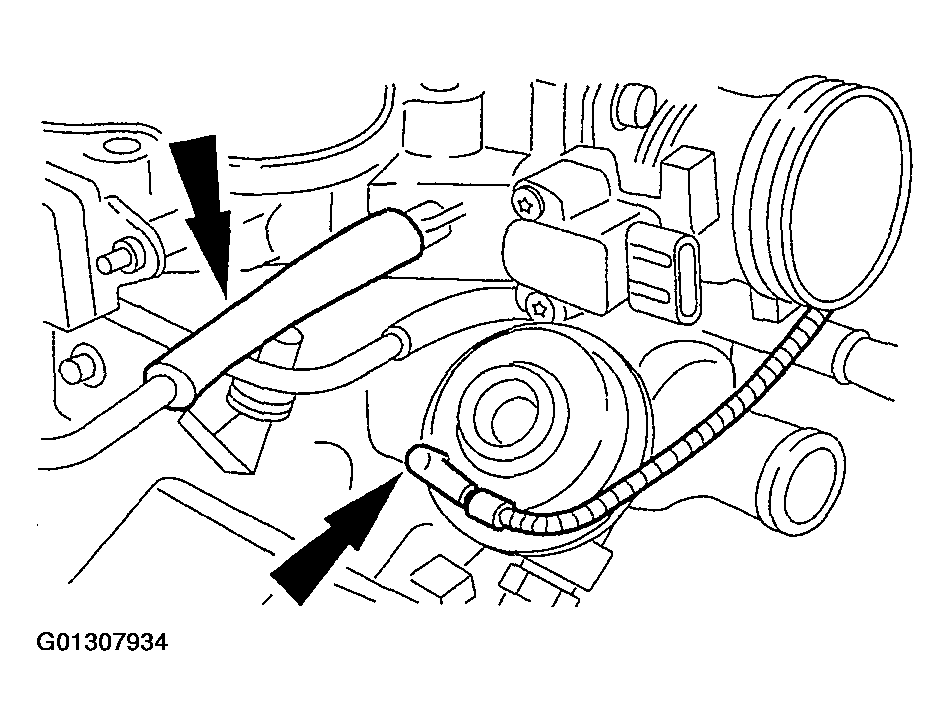 G01307934