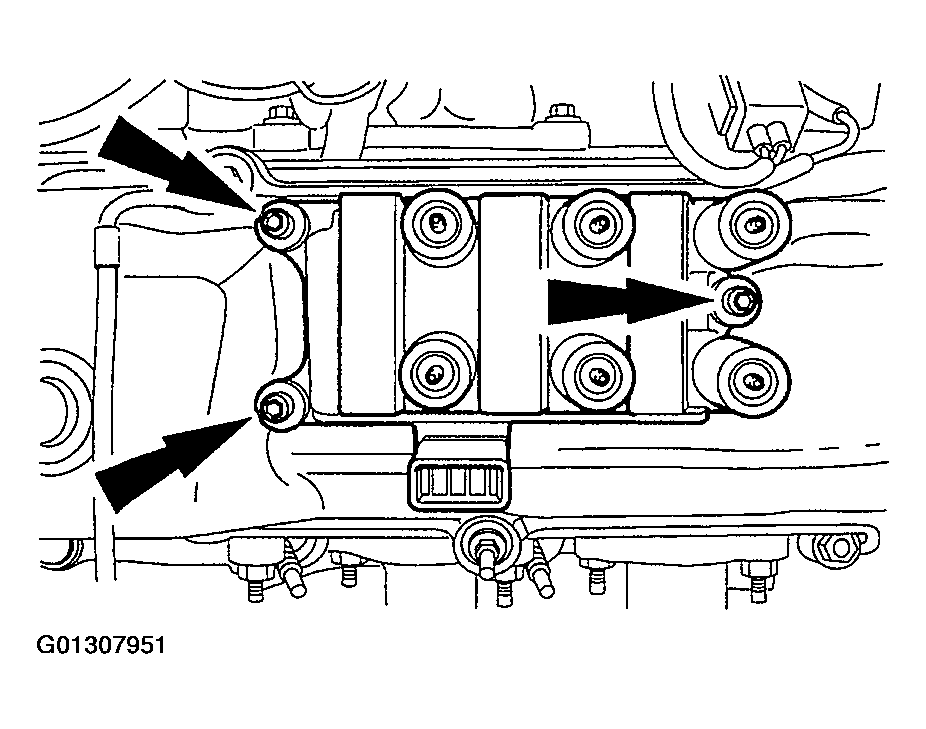 G01307951