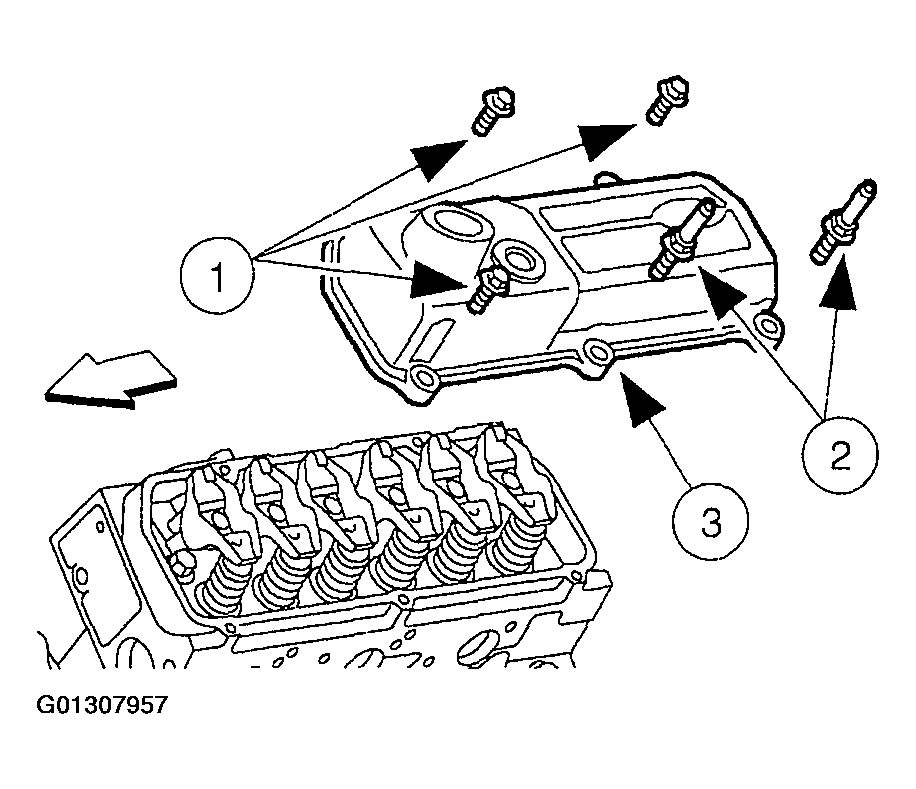 1
2
3
G01307957