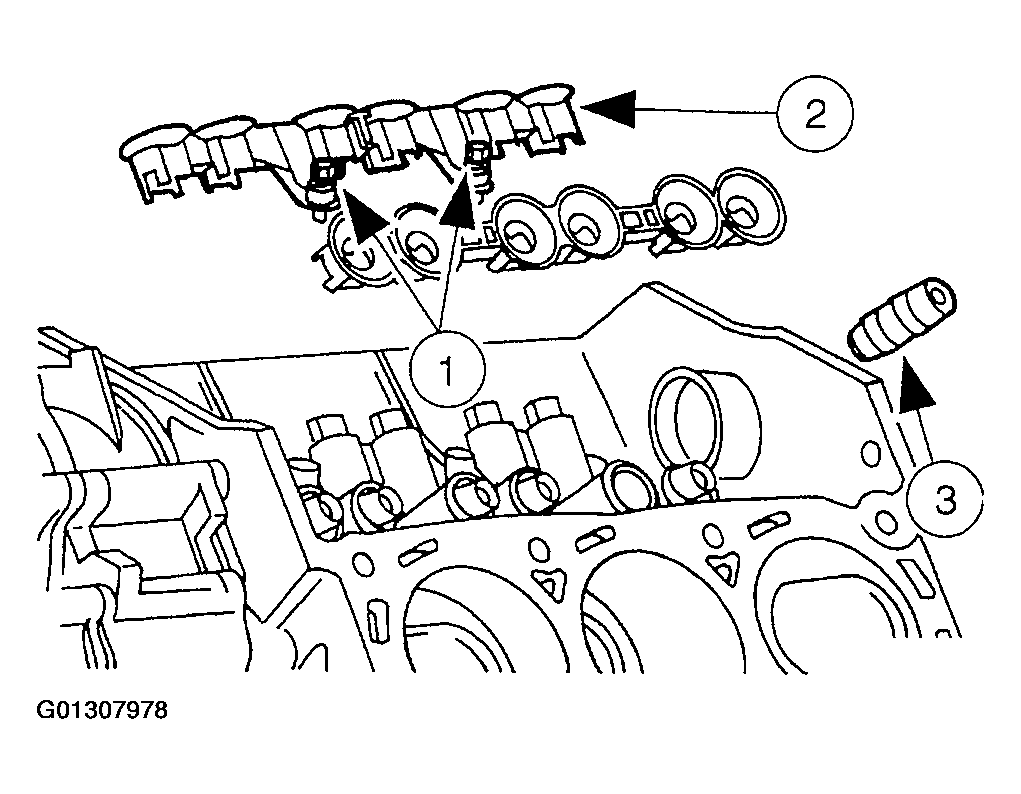 2

1

3

G01307978