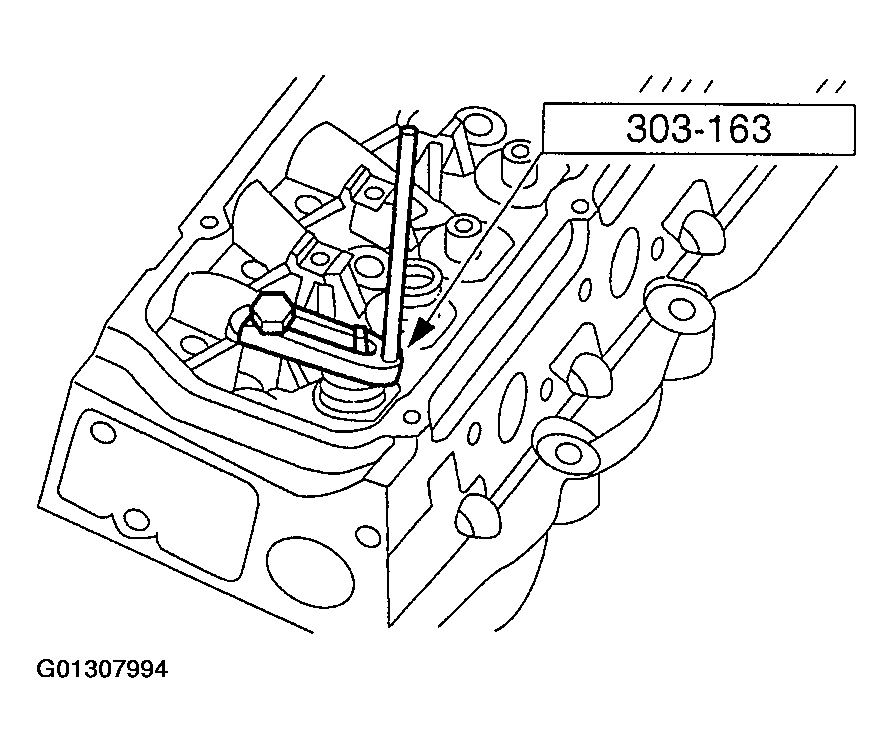 303-163

G01307994