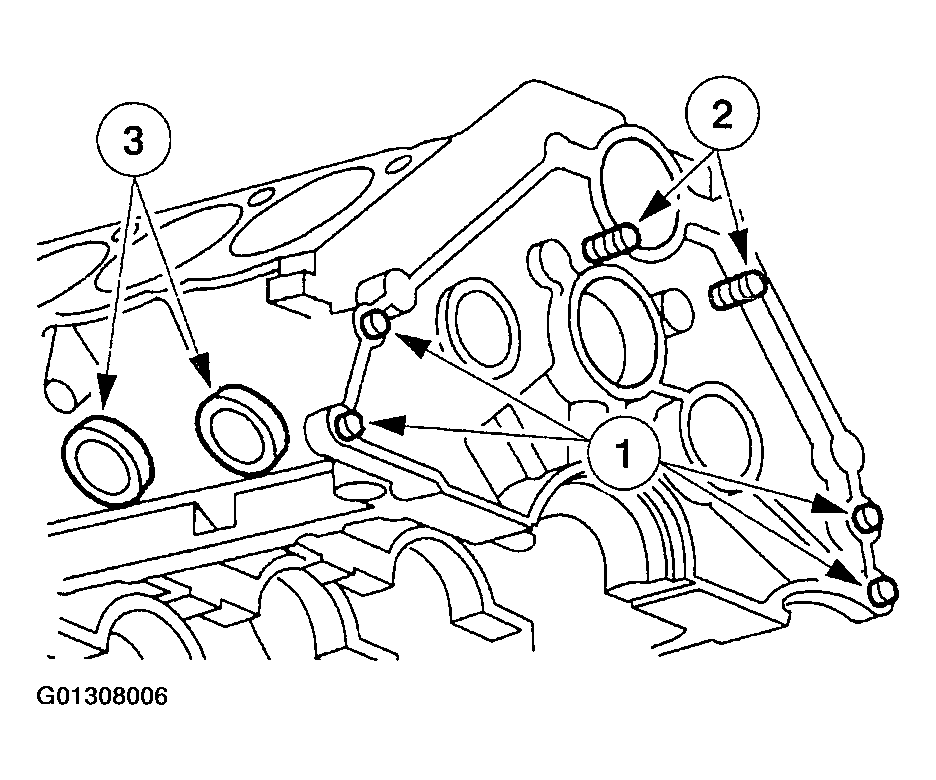 3

2

1

G01308006