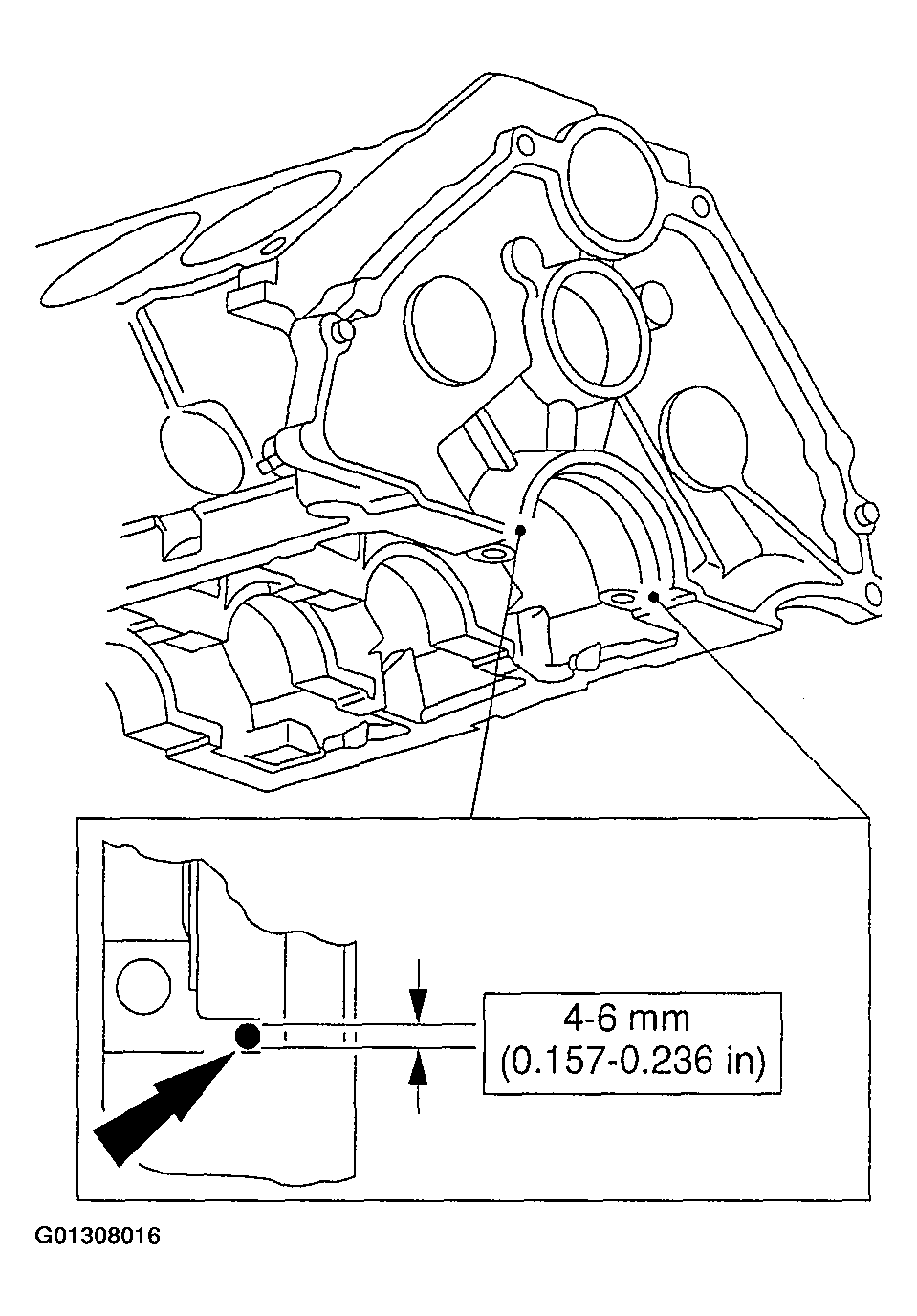 4-6 mm
(0.157-0.236 in)

G01308016