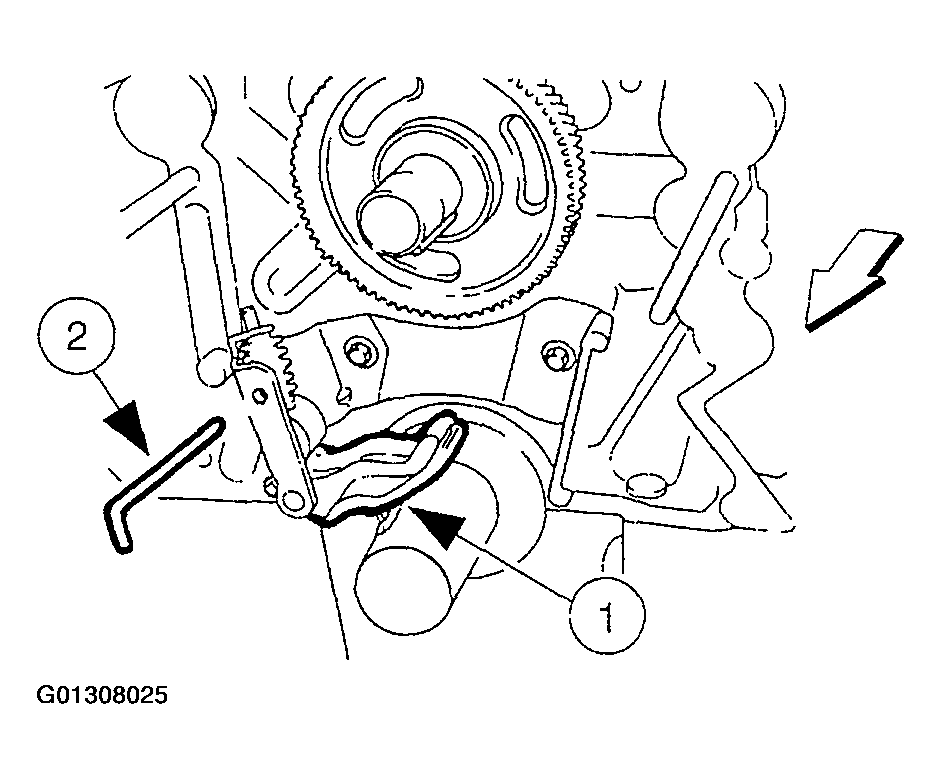 2

1

G01308025