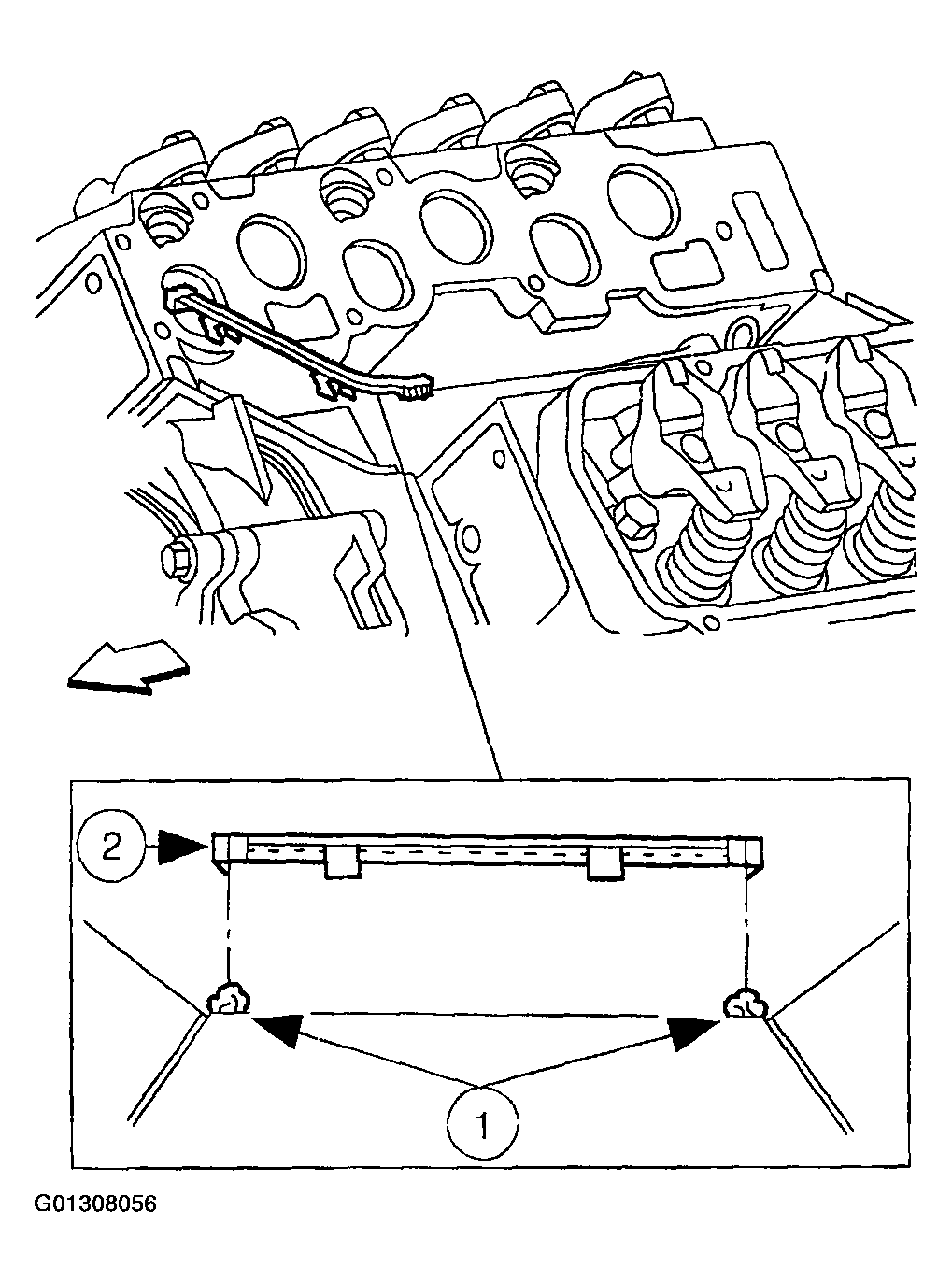 2

1

G01308056