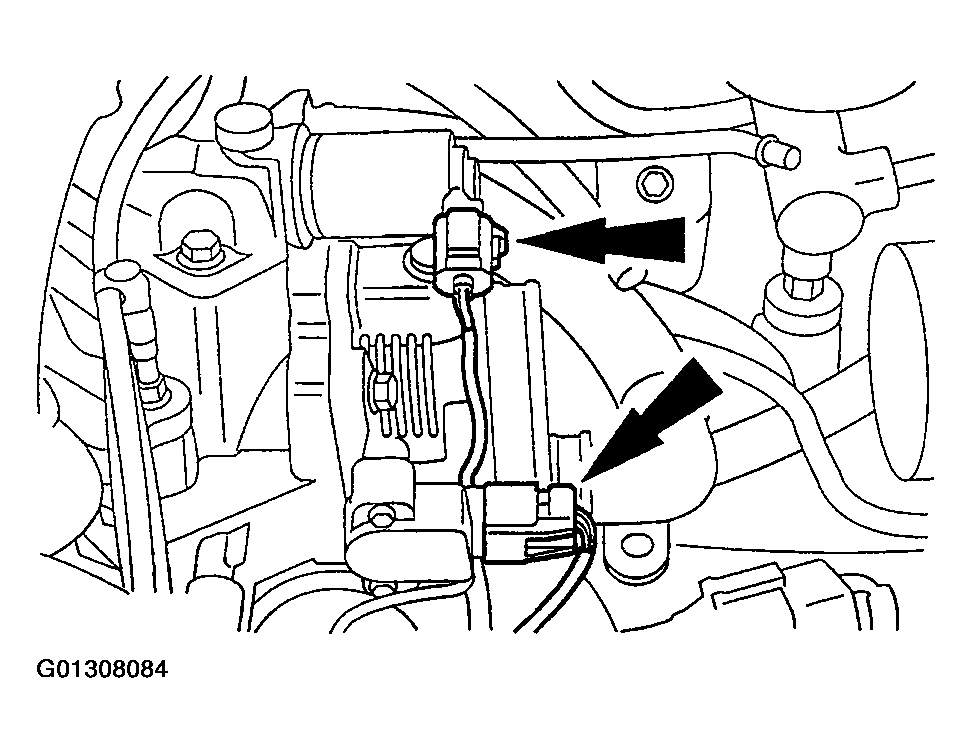 G01308084