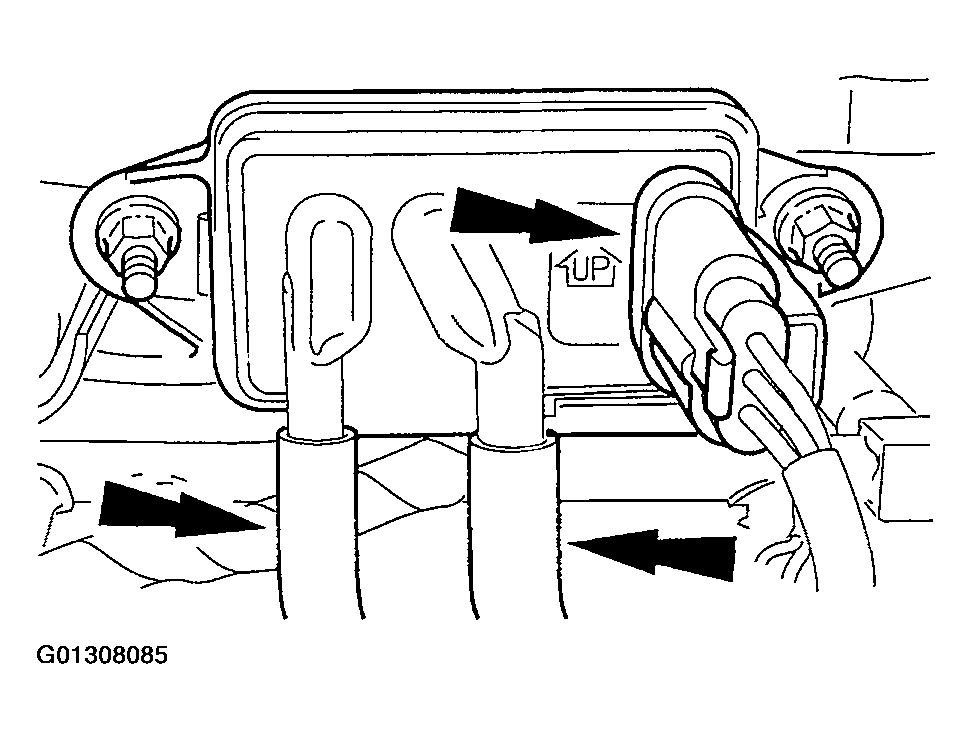 UP

G01308085