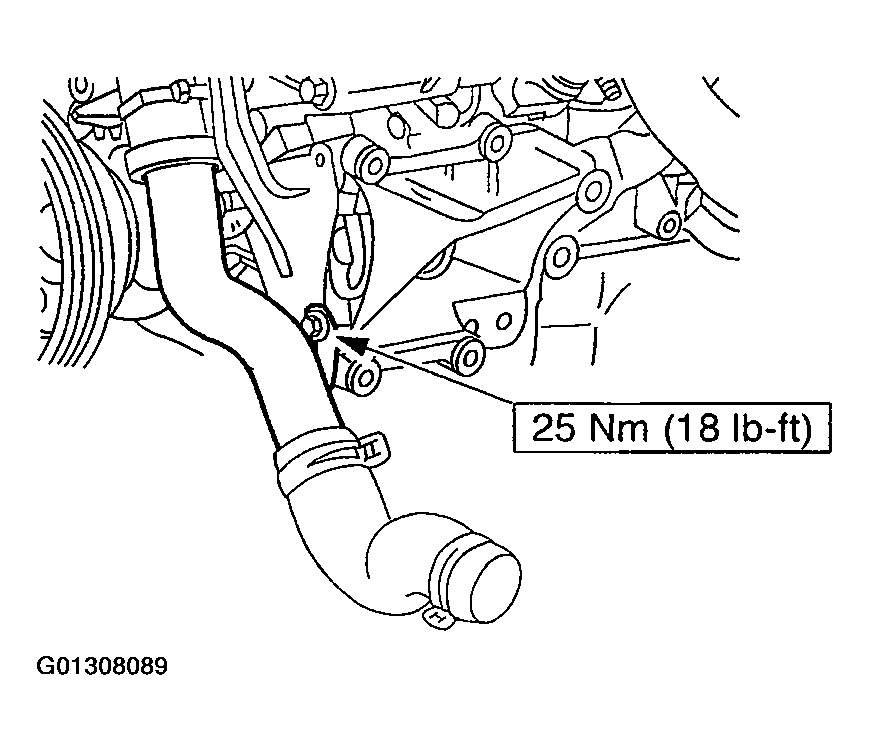 25 Nm (18 lb-ft)

G01308089