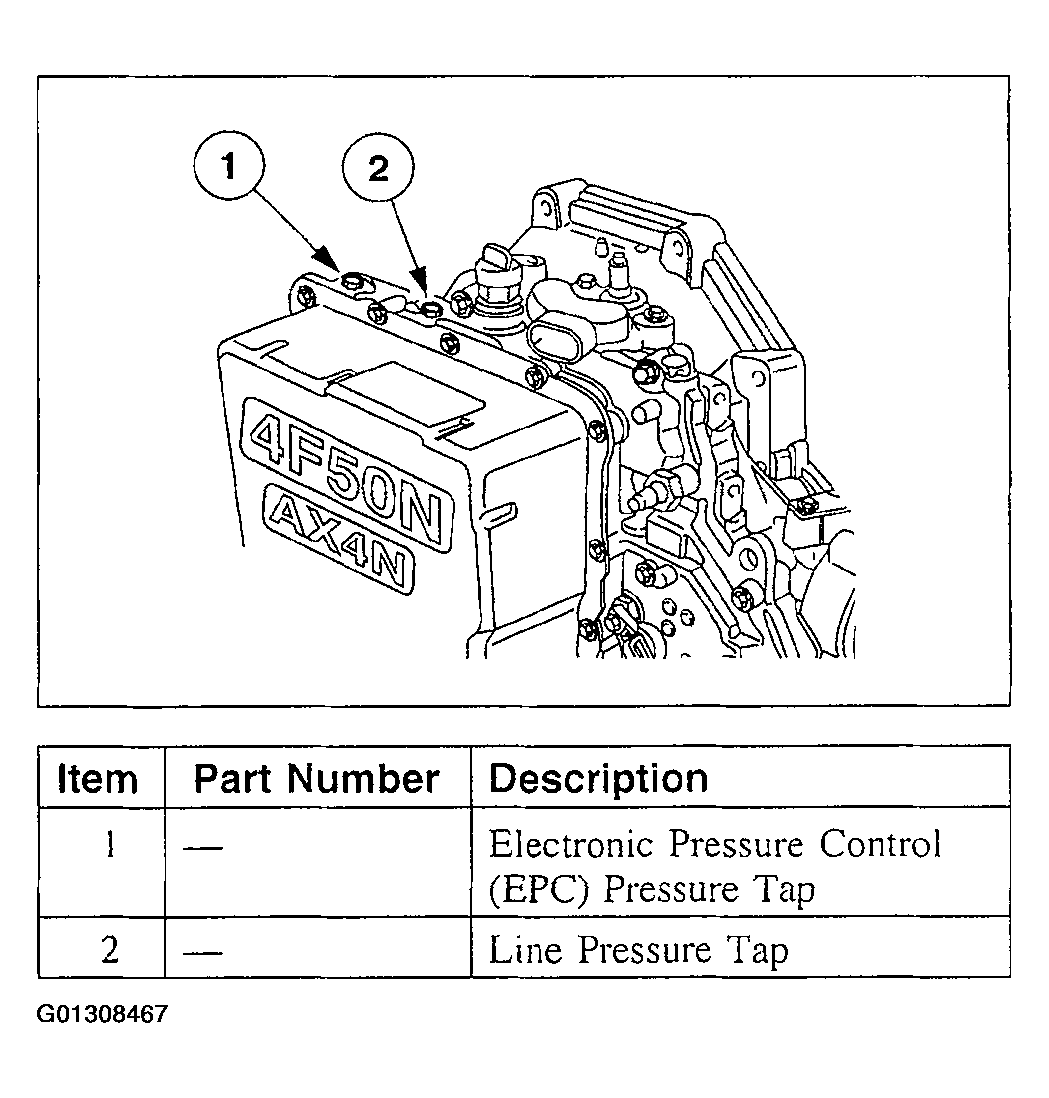 1

2

4F50N

AX4N

| Item | Part Number | Description |
|---|---|---|
| 1 | — | Electronic Pressure Control (EPC) Pressure Tap |
| 2 | — | Line Pressure Tap |

G01308467