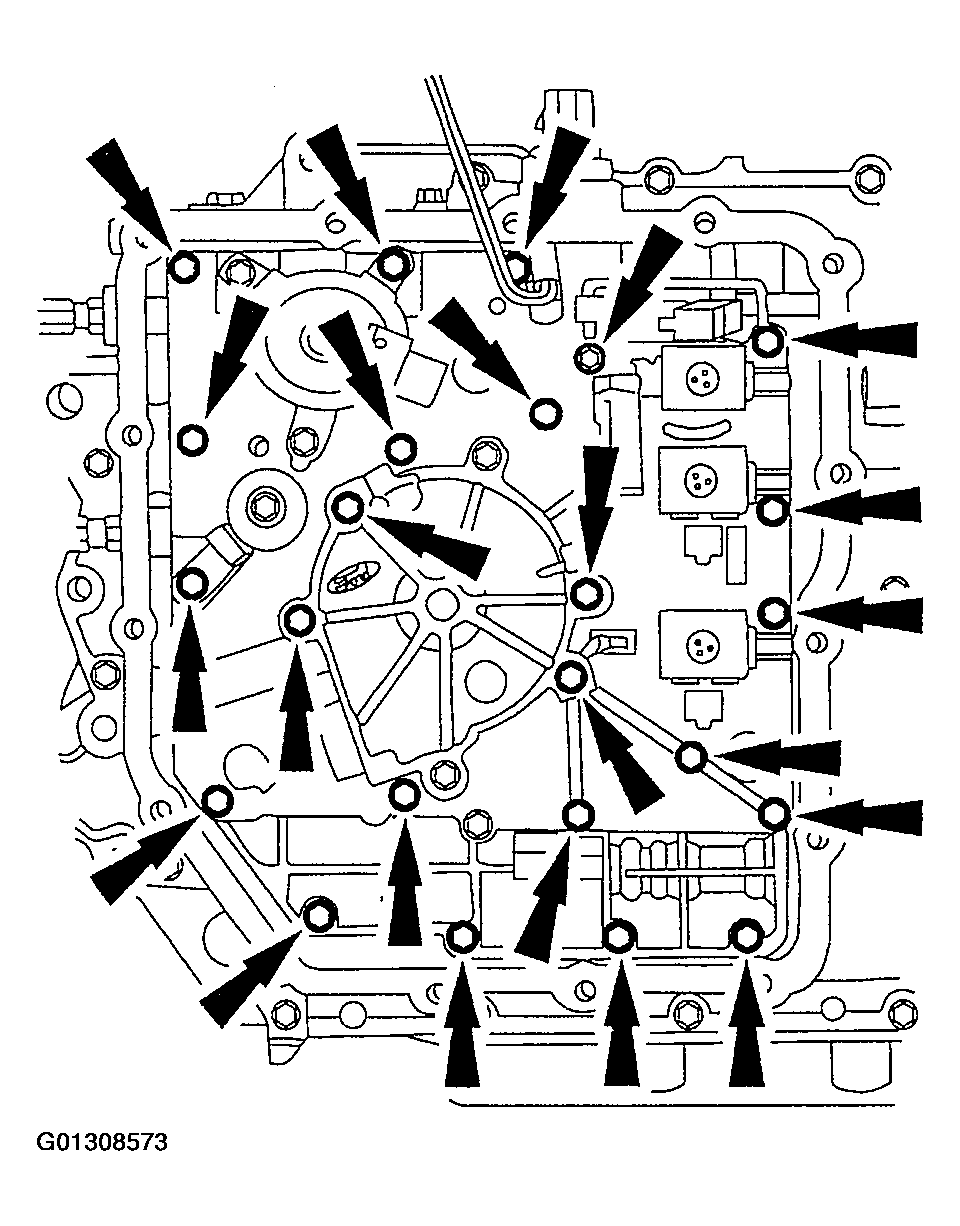 G01308573