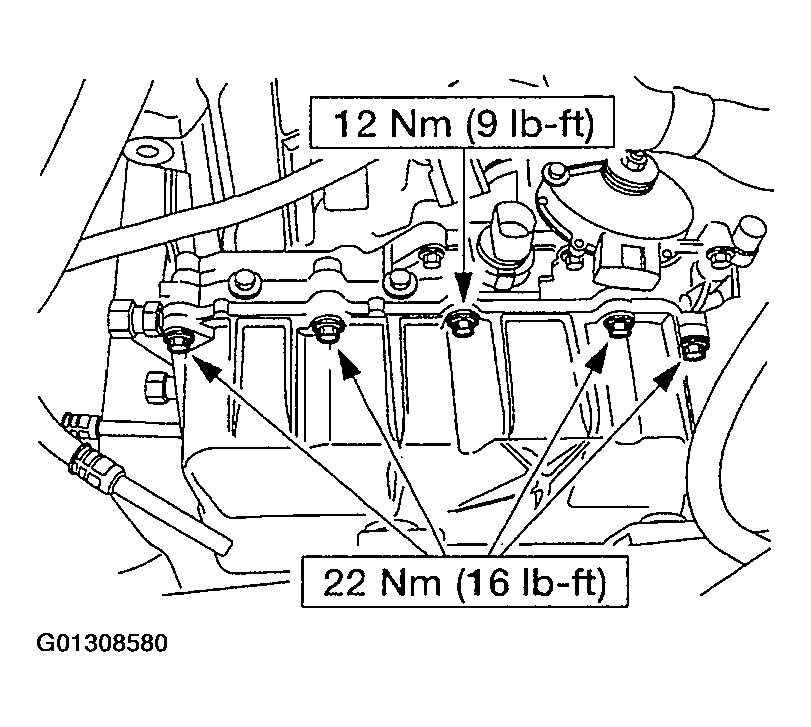 12 Nm (9 lb-ft)

22 Nm (16 lb-ft)

G01308580