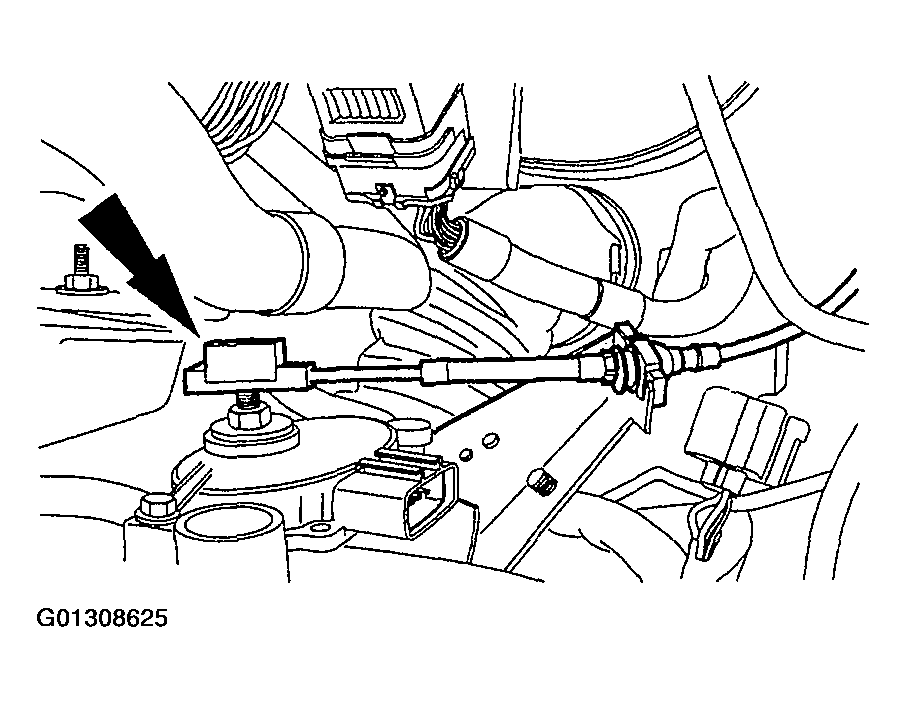 G01308625