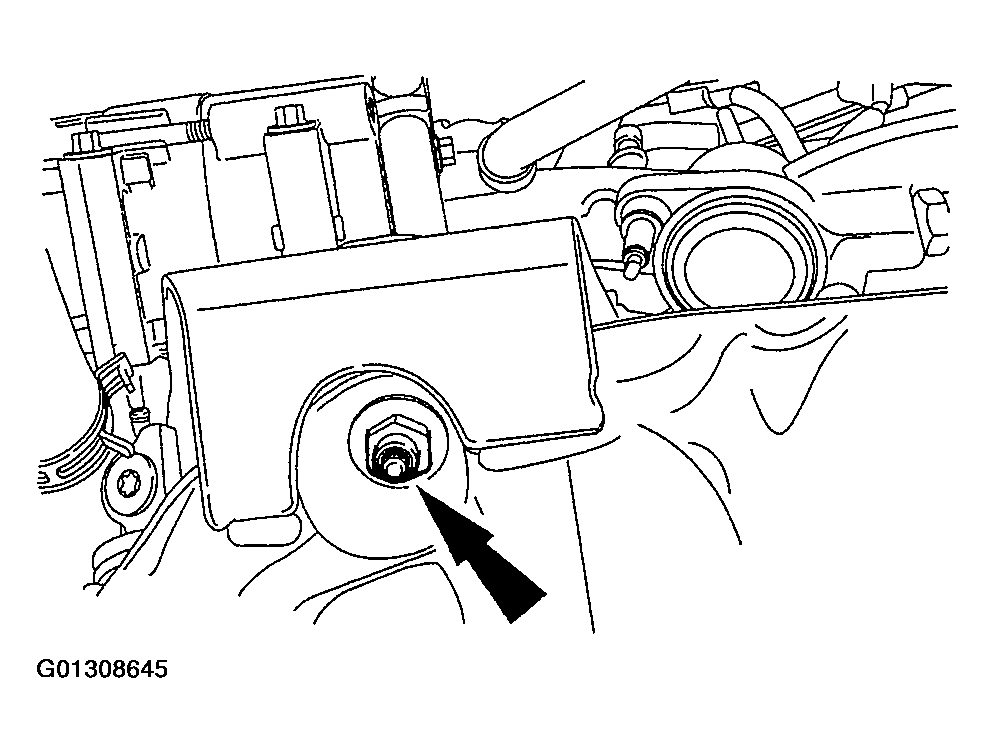 G01308645