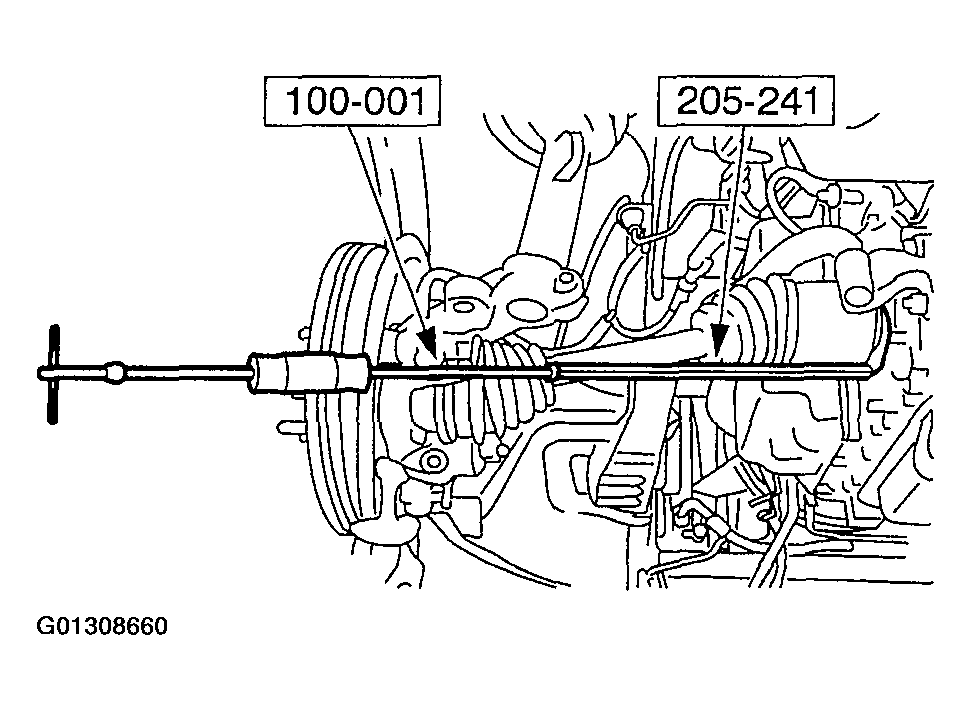 100-001

205-241

G01308660