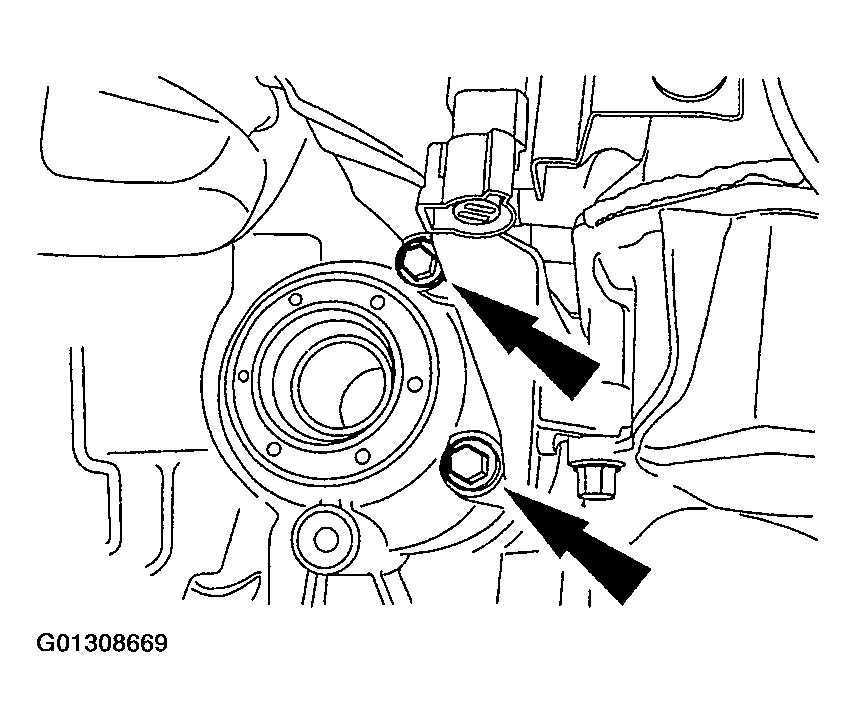 G01308669