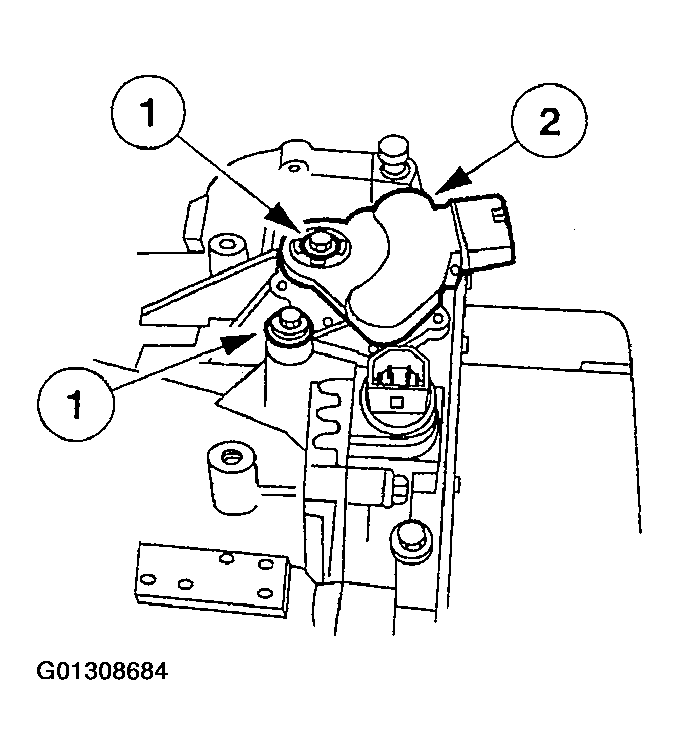 1

2

1

G01308684