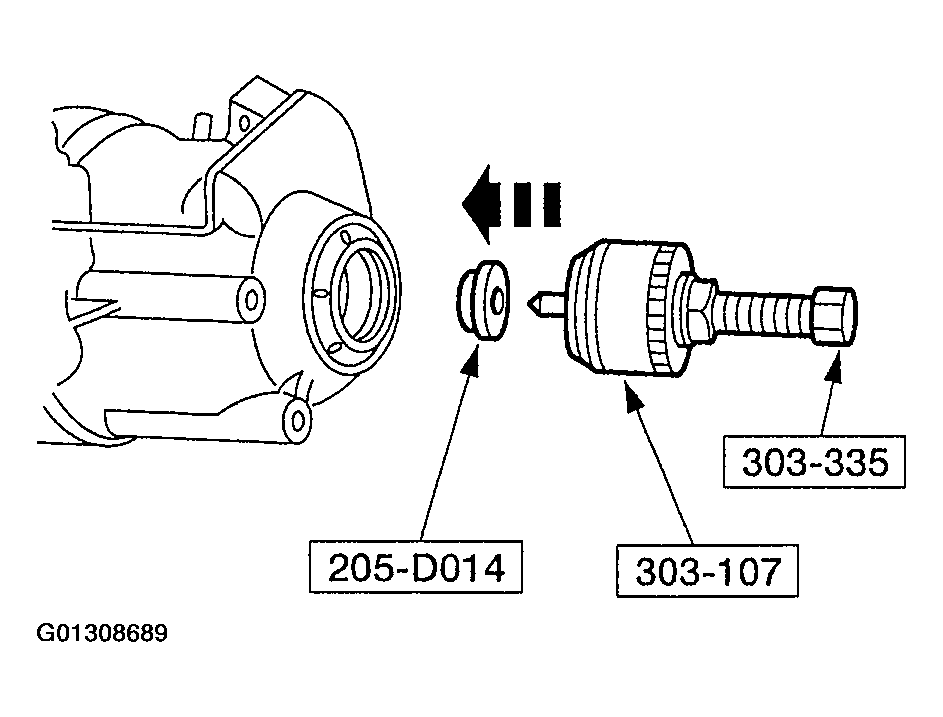 303-335

205-D014

303-107

G01308689