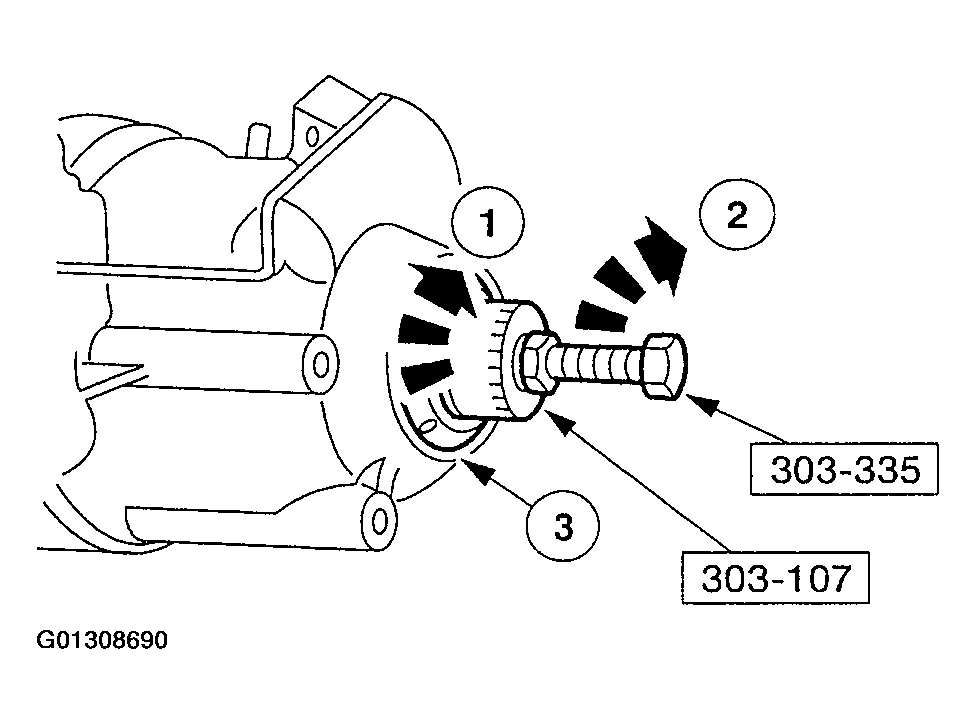 1
2
303-335
3
303-107
G01308690