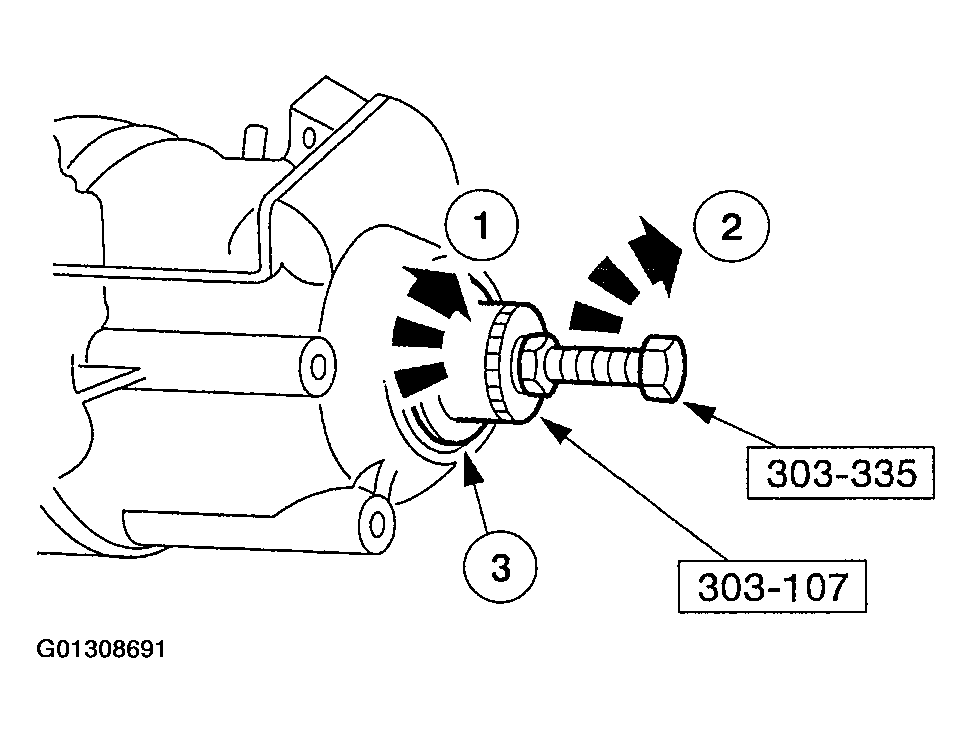 1
2
303-335
3
303-107
G01308691