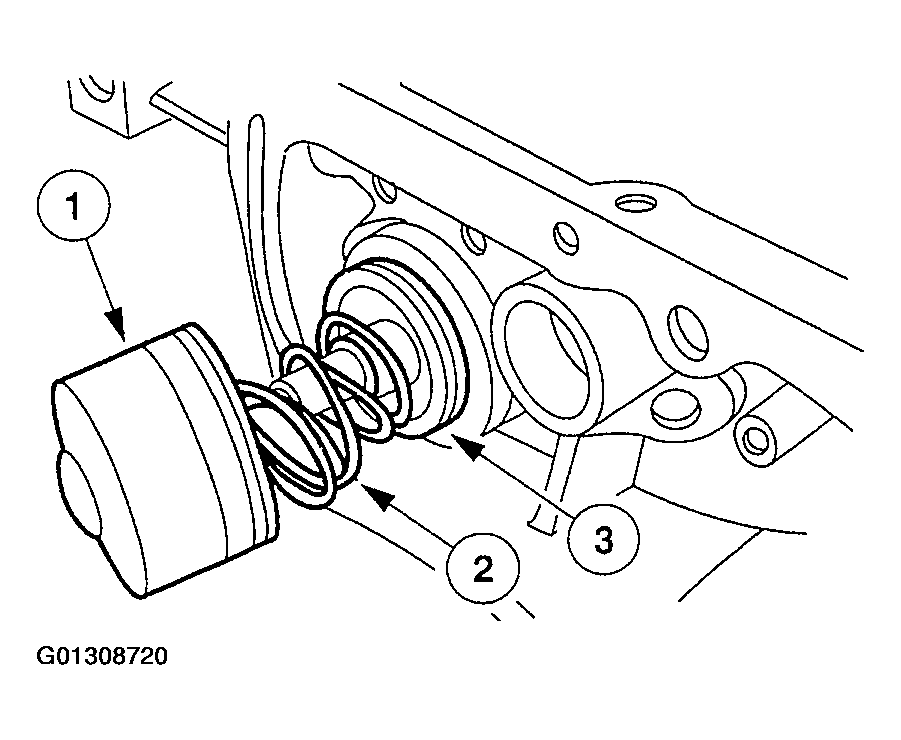 1
2
3
G01308720