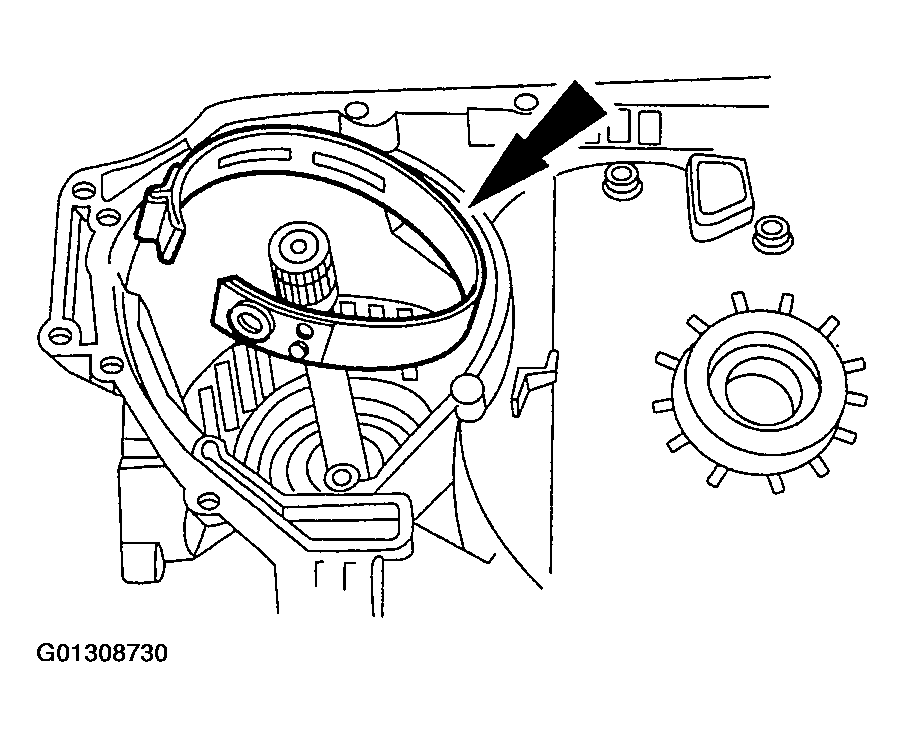 G01308730