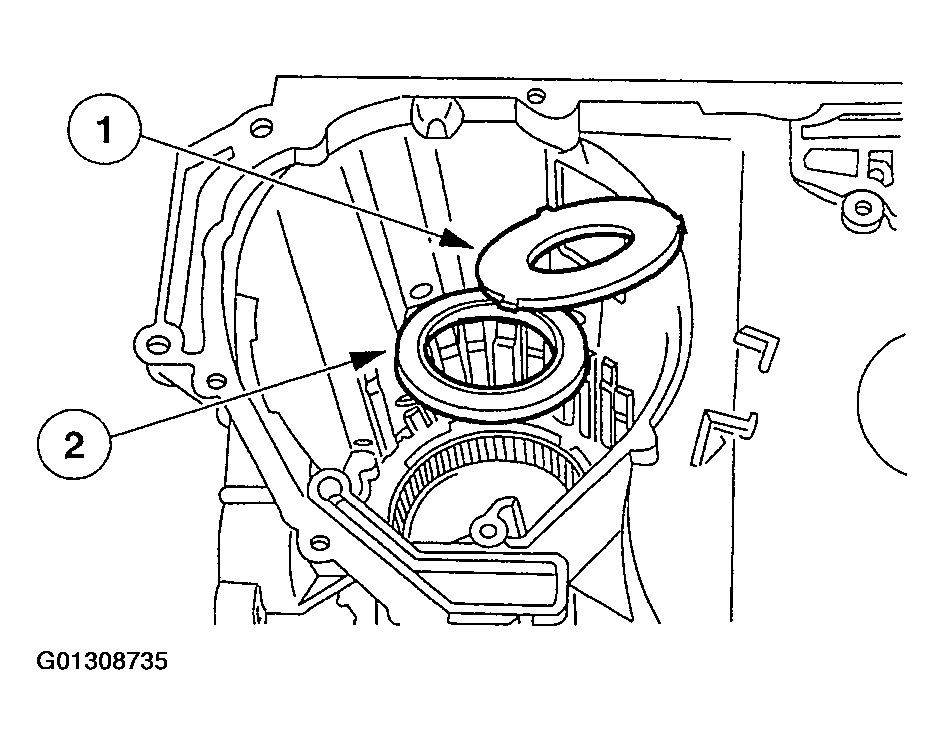 1

2

G01308735