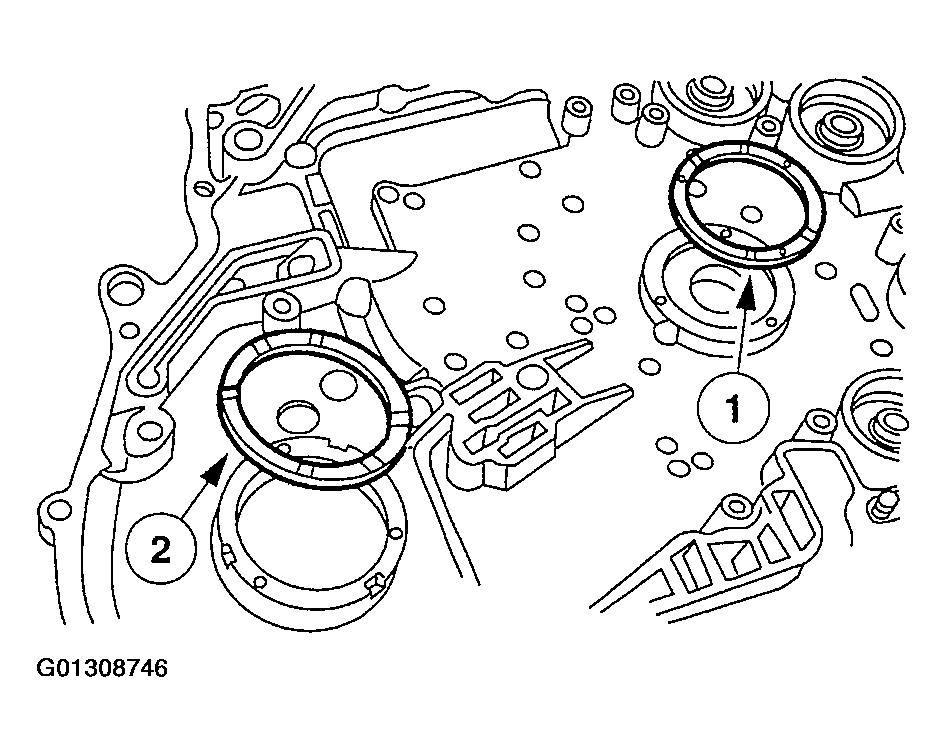 1

2

G01308746