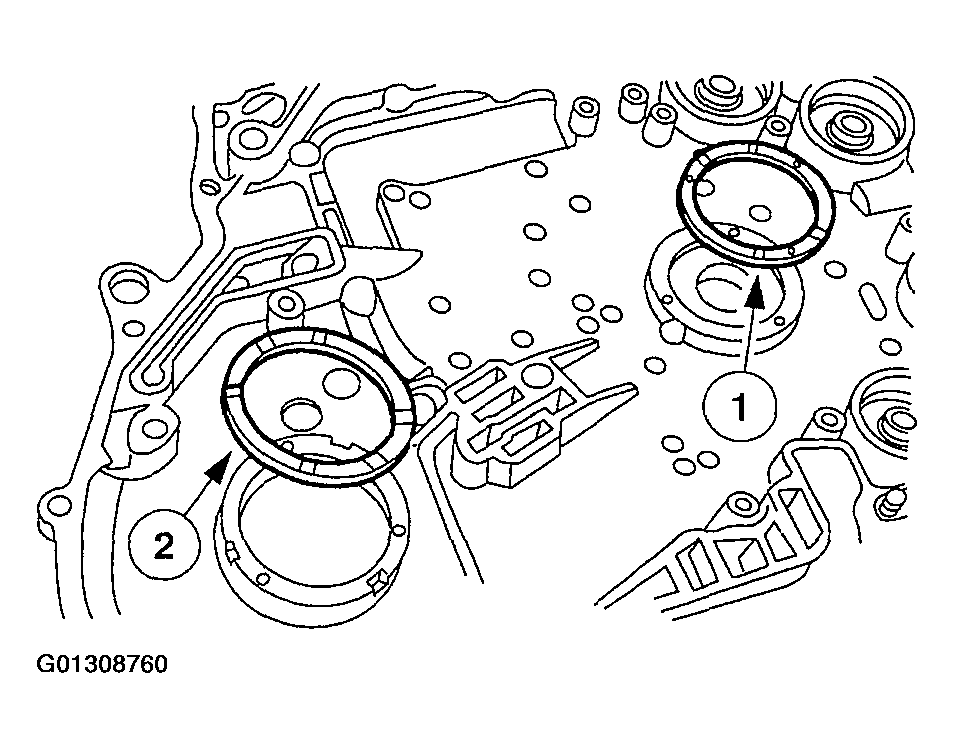 1

2

G01308760