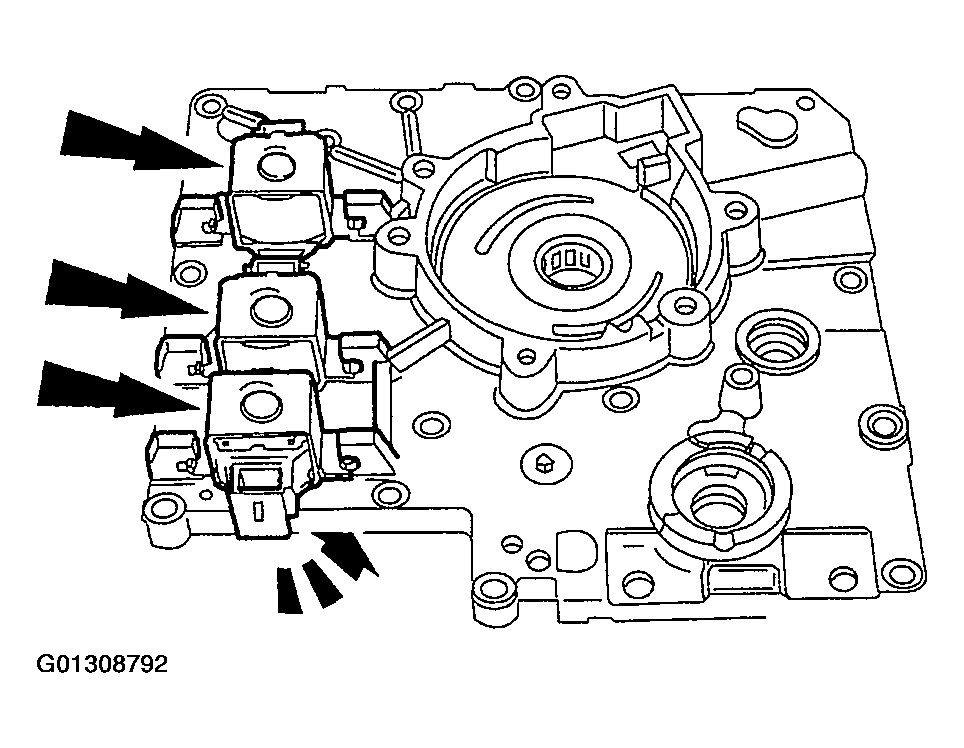 G01308792