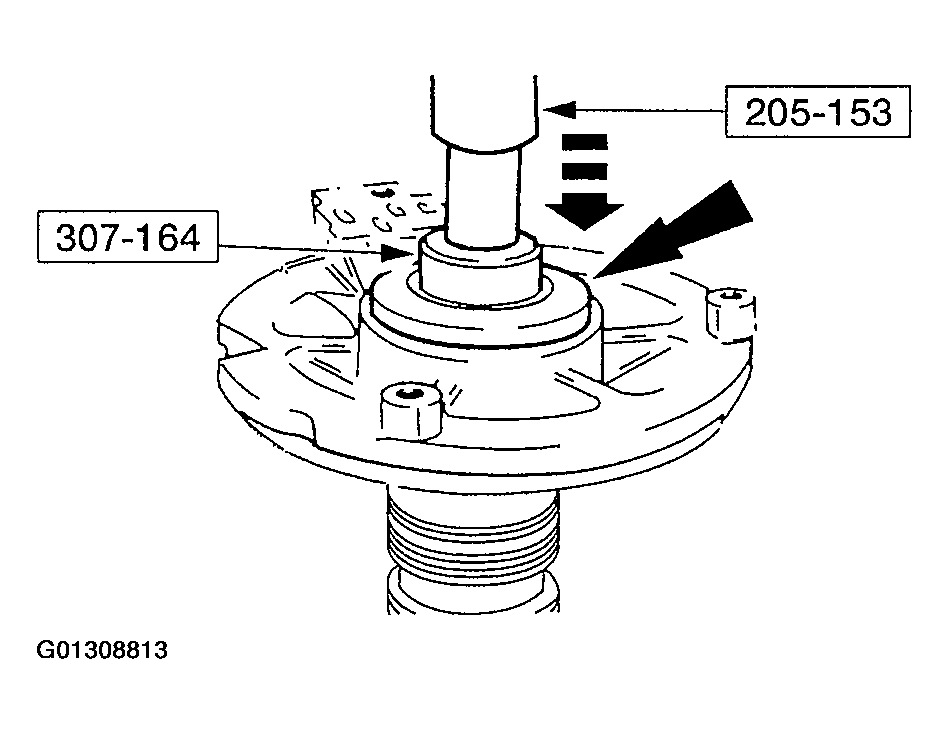 205-153

307-164

G01308813