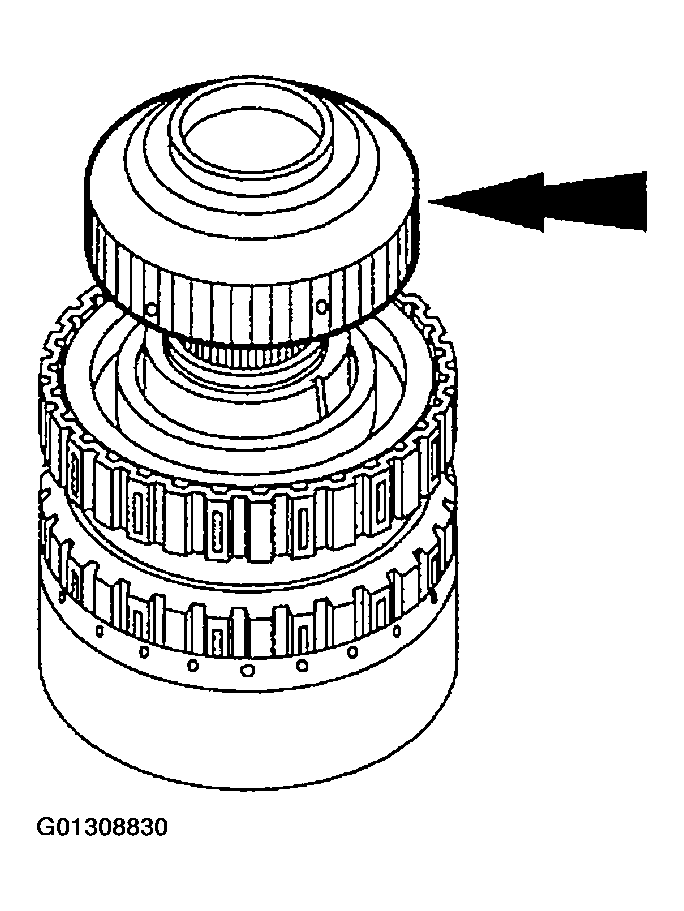 G01308830