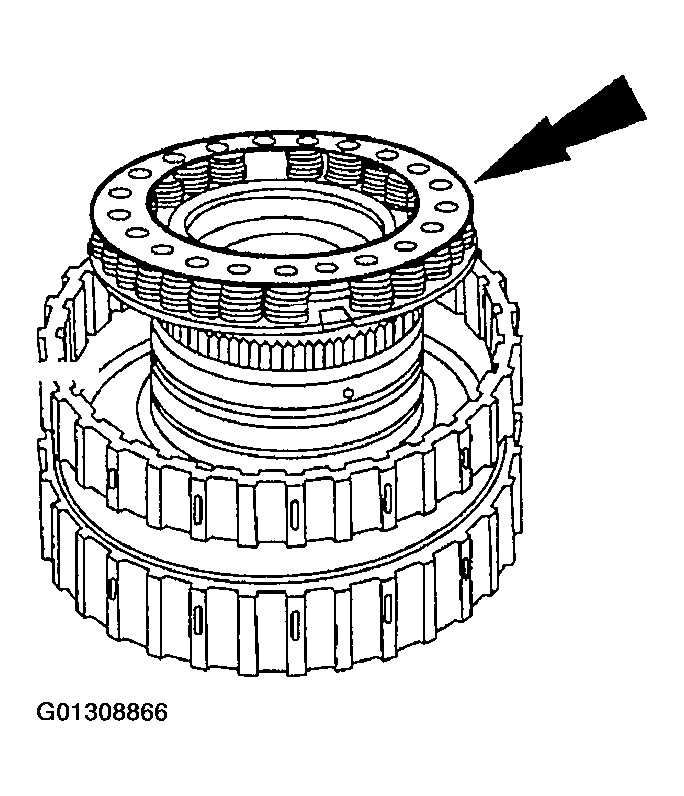 G01308866