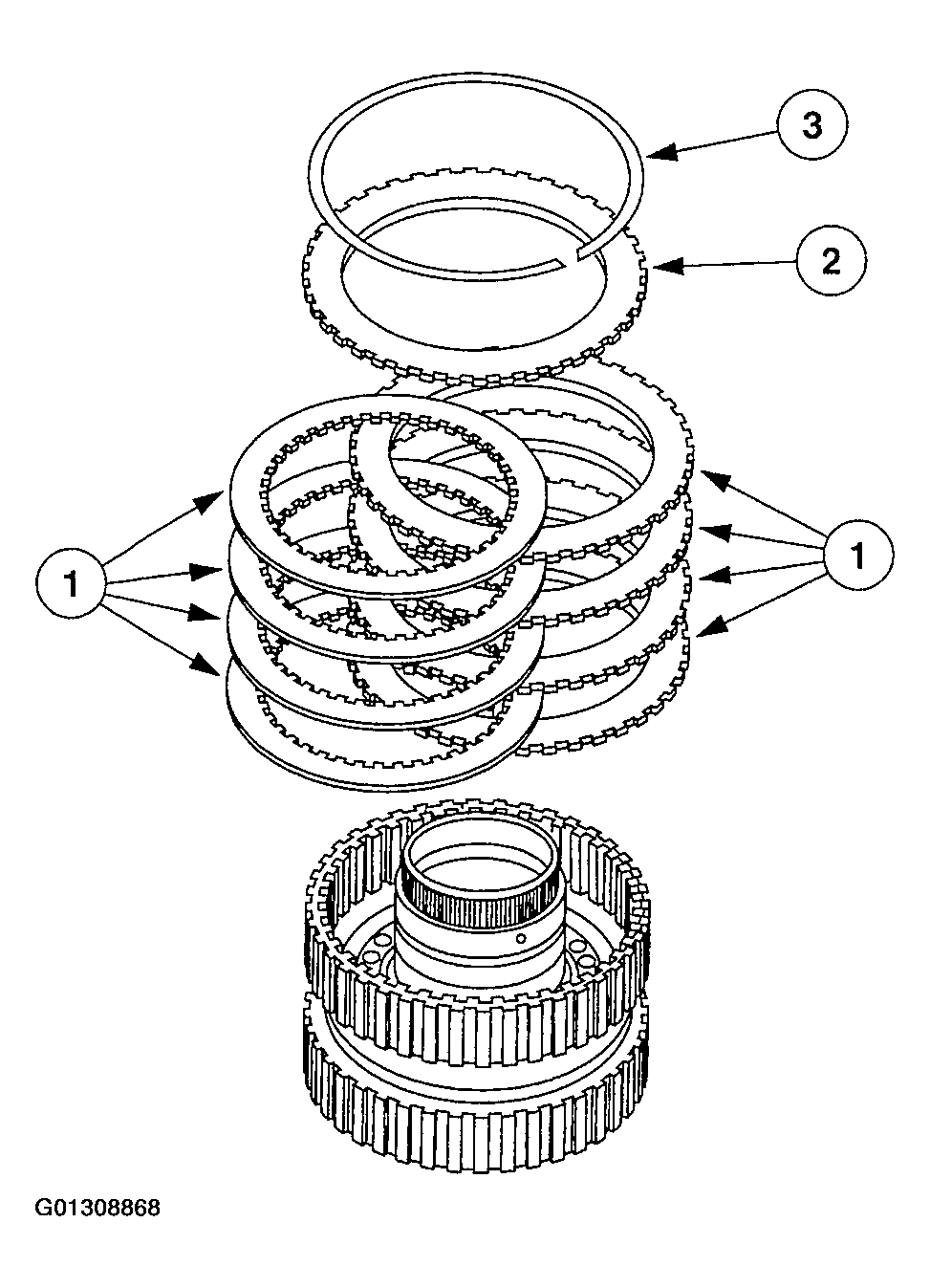 3

2

1

1

G01308868