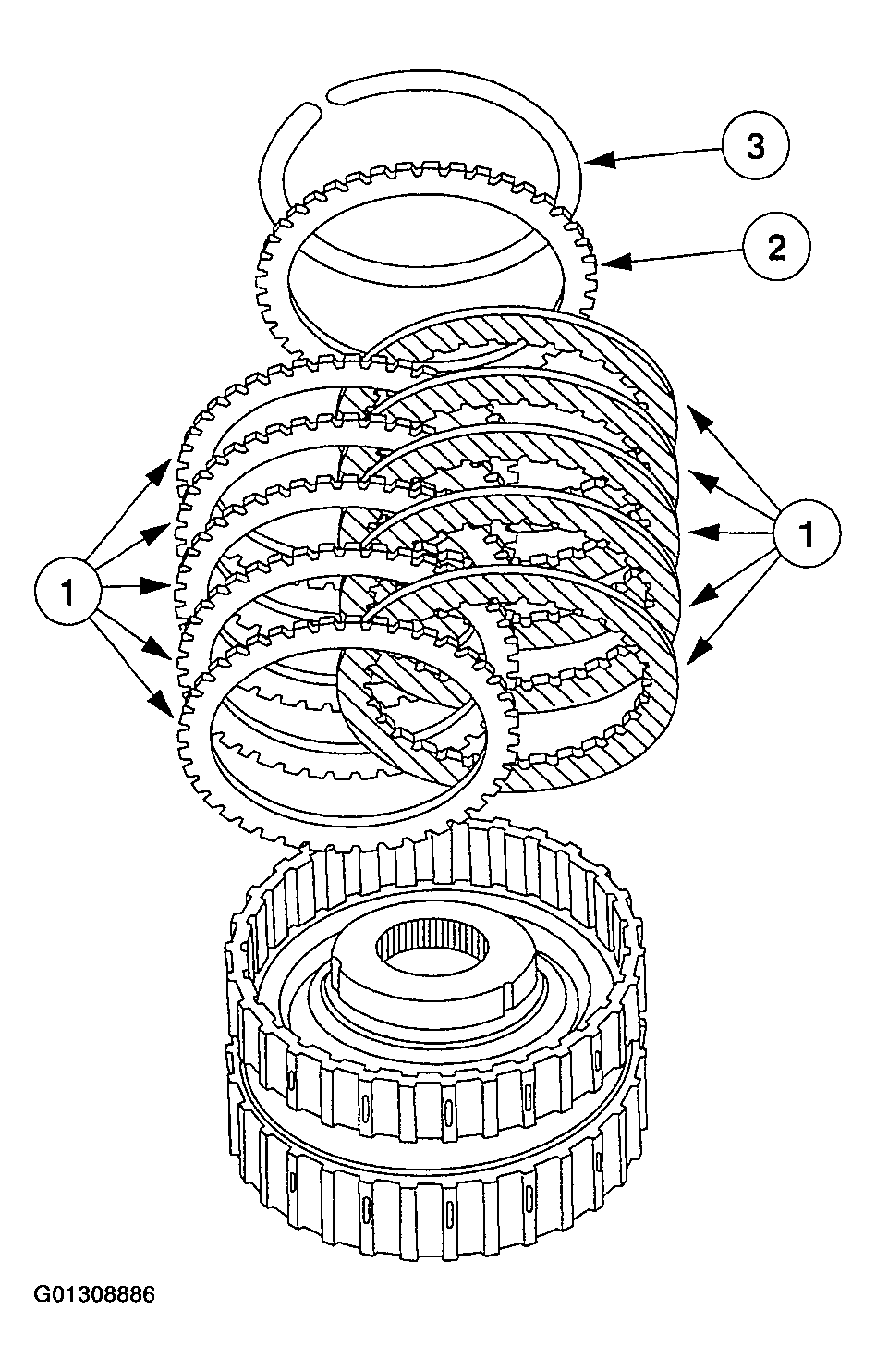 3
2
1
1
G01308886