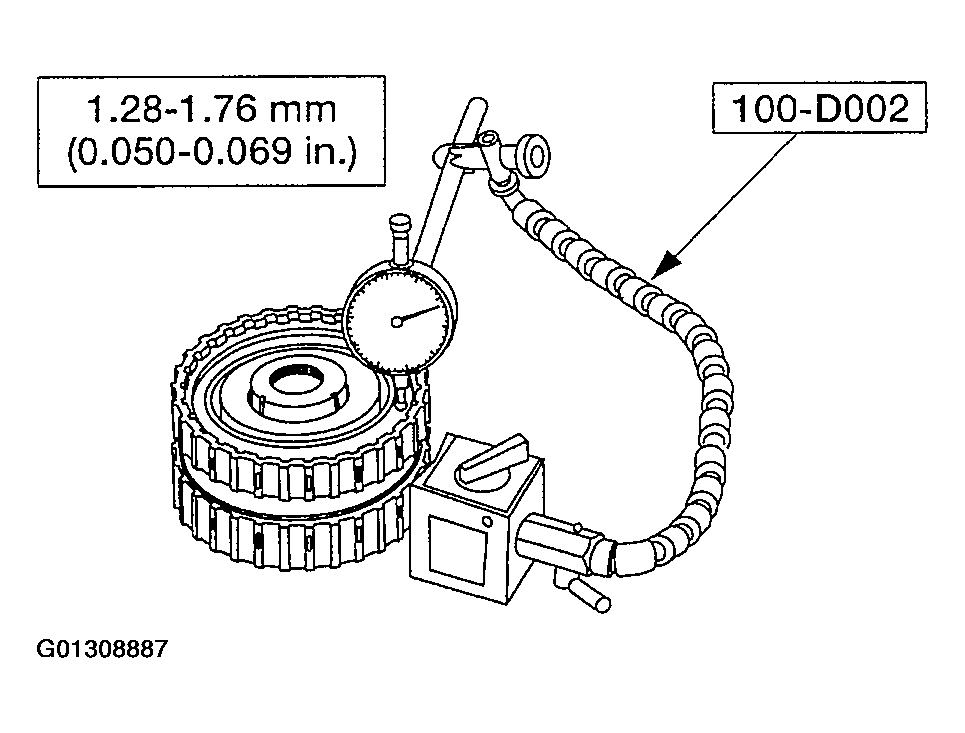 1.28-1.76 mm
(0.050-0.069 in.)

100-D002

G01308887