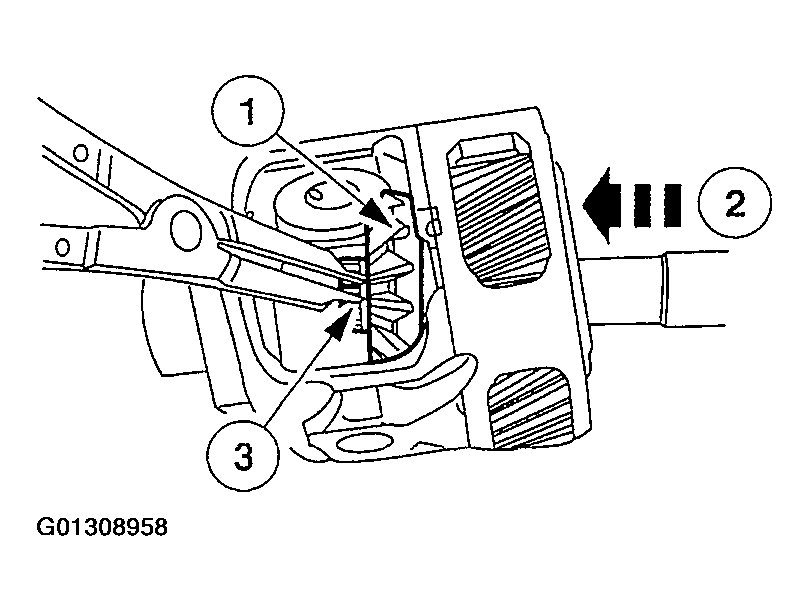 1

2

3

G01308958