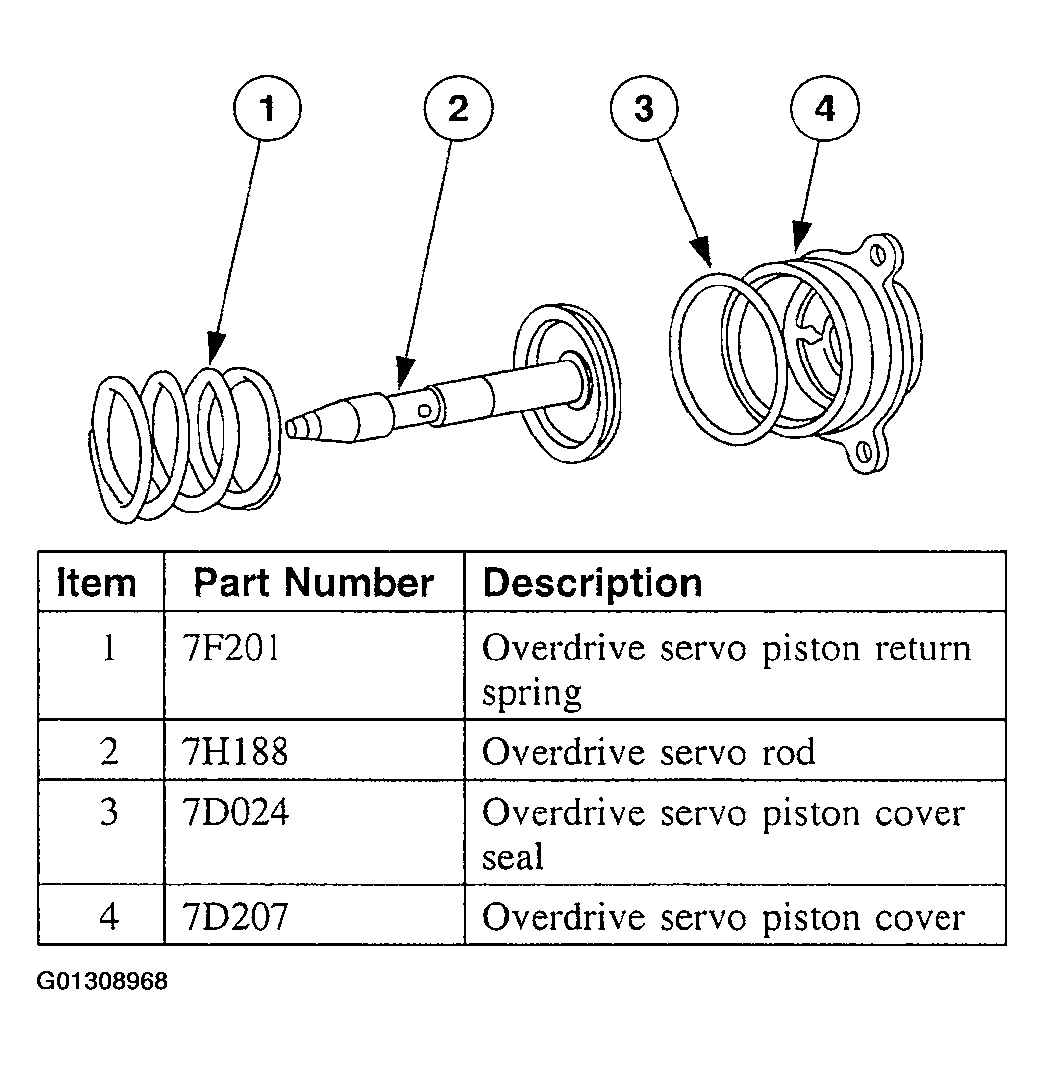 1
2
3
4

| Item | Part Number | Description |
|---|---|---|
| 1 | 7F201 | Overdrive servo piston return spring |
| 2 | 7H188 | Overdrive servo rod |
| 3 | 7D024 | Overdrive servo piston cover seal |
| 4 | 7D207 | Overdrive servo piston cover |

G01308968