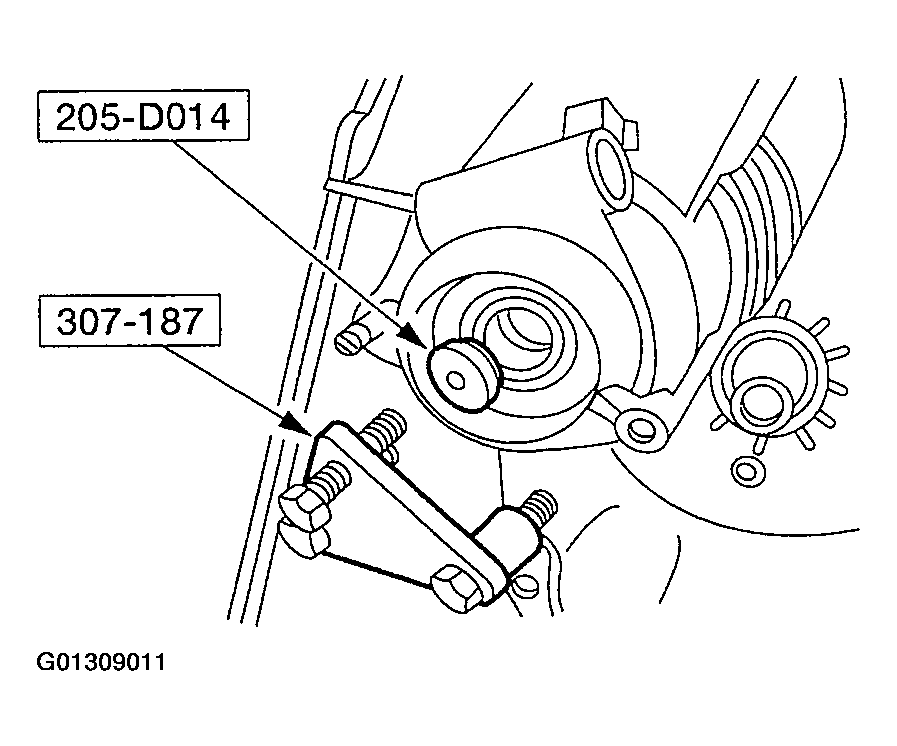 205-D014

307-187

G01309011