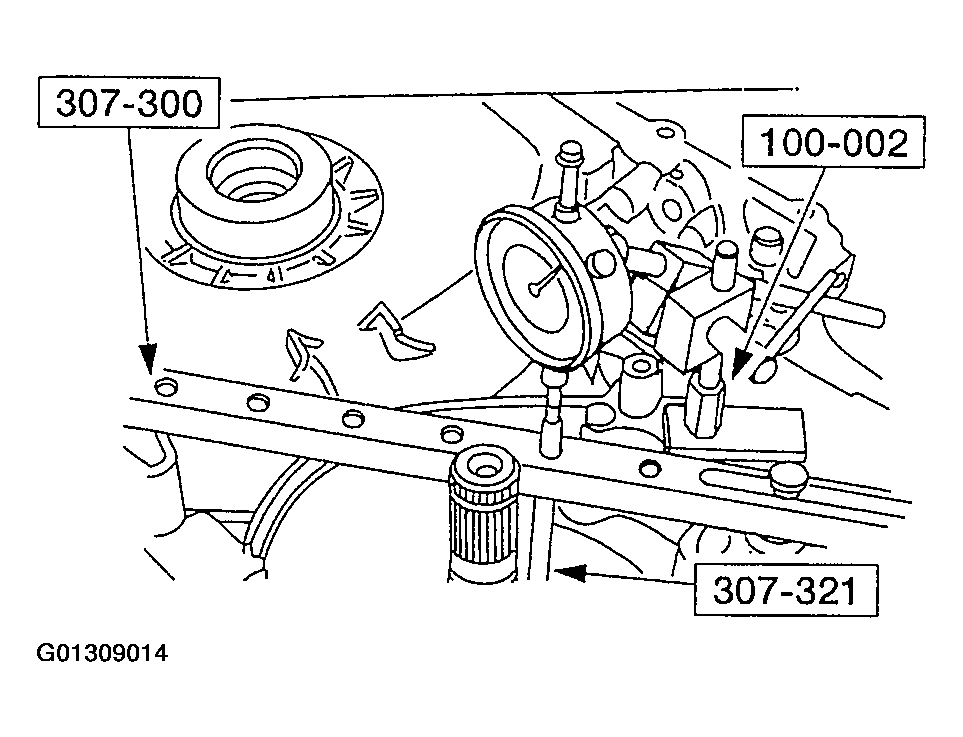 307-300

100-002

307-321

G01309014