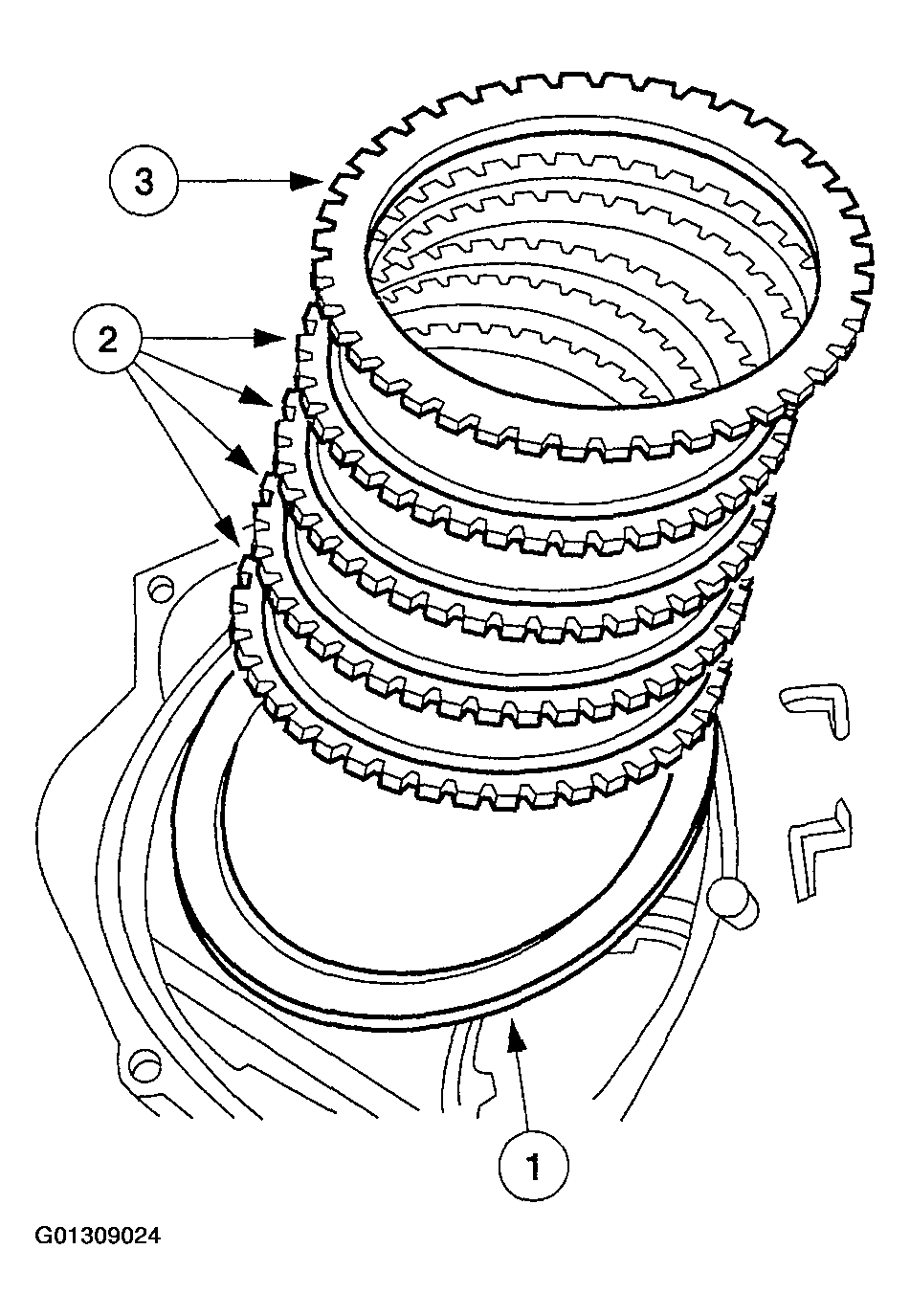 3

2

1

G01309024