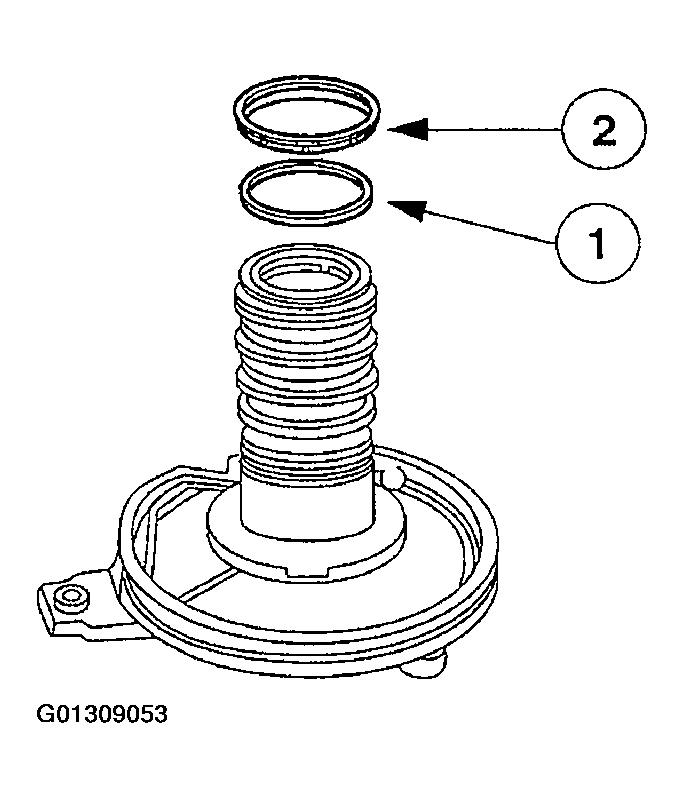 2

1

G01309053