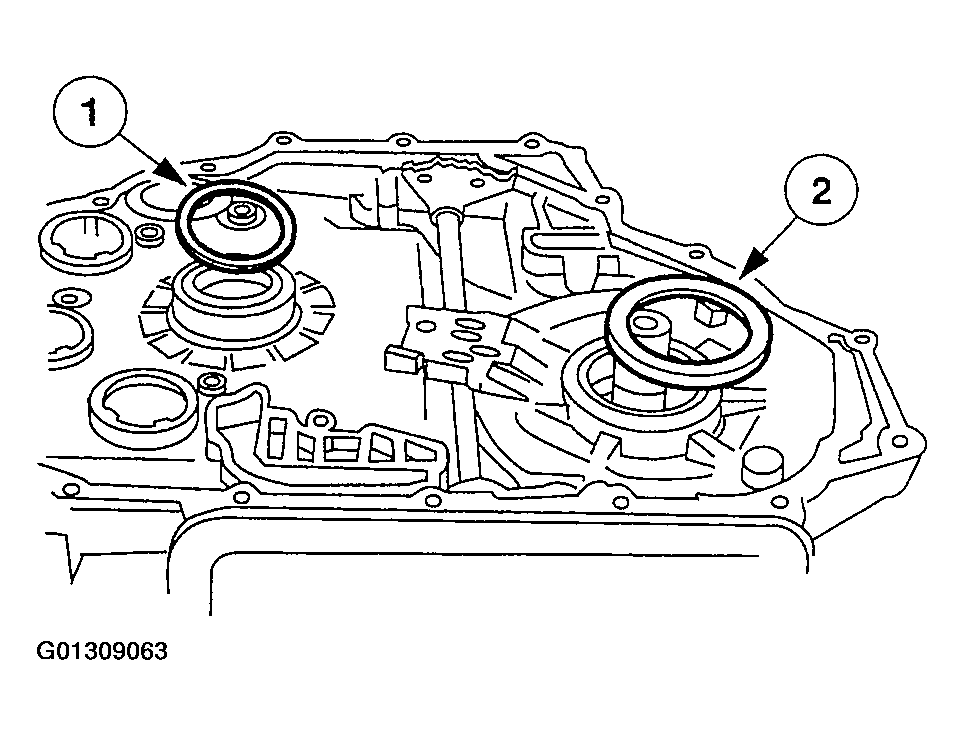 1

2

G01309063