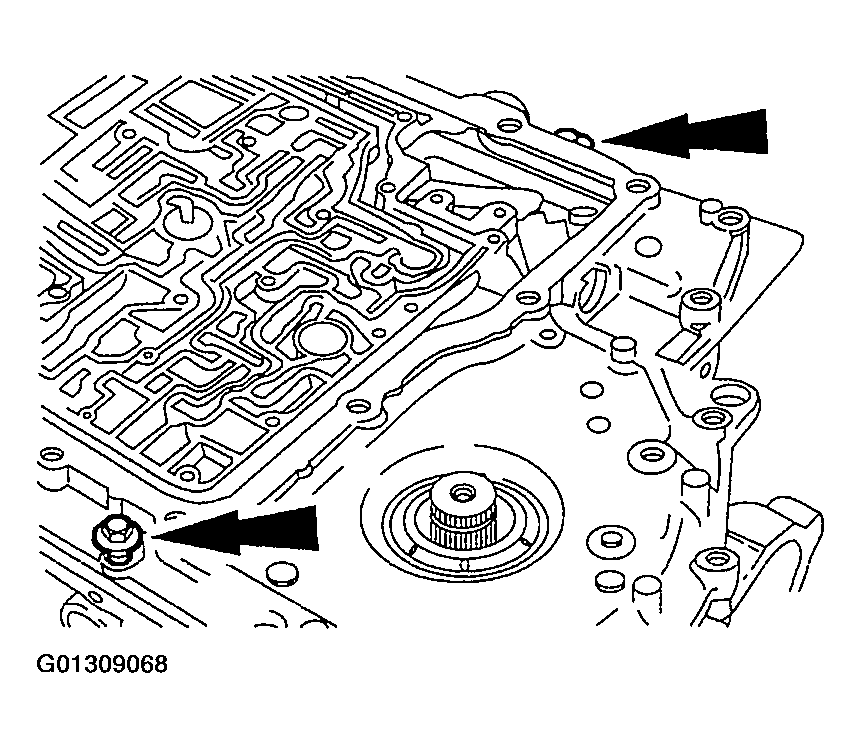 G01309068